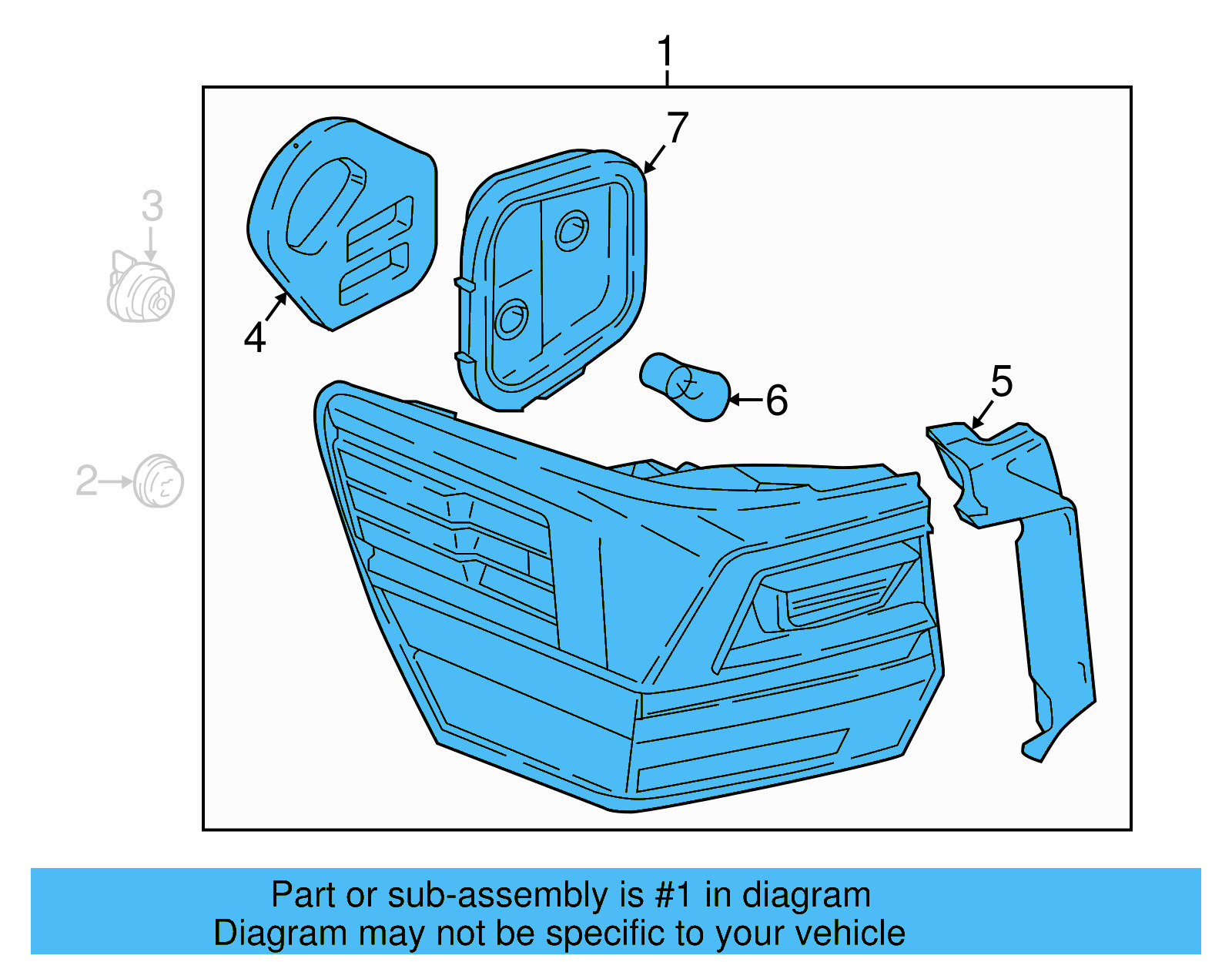 1
7
3
4
6
5
2

Part or sub-assembly is #1 in diagram
Diagram may not be specific to your vehicle