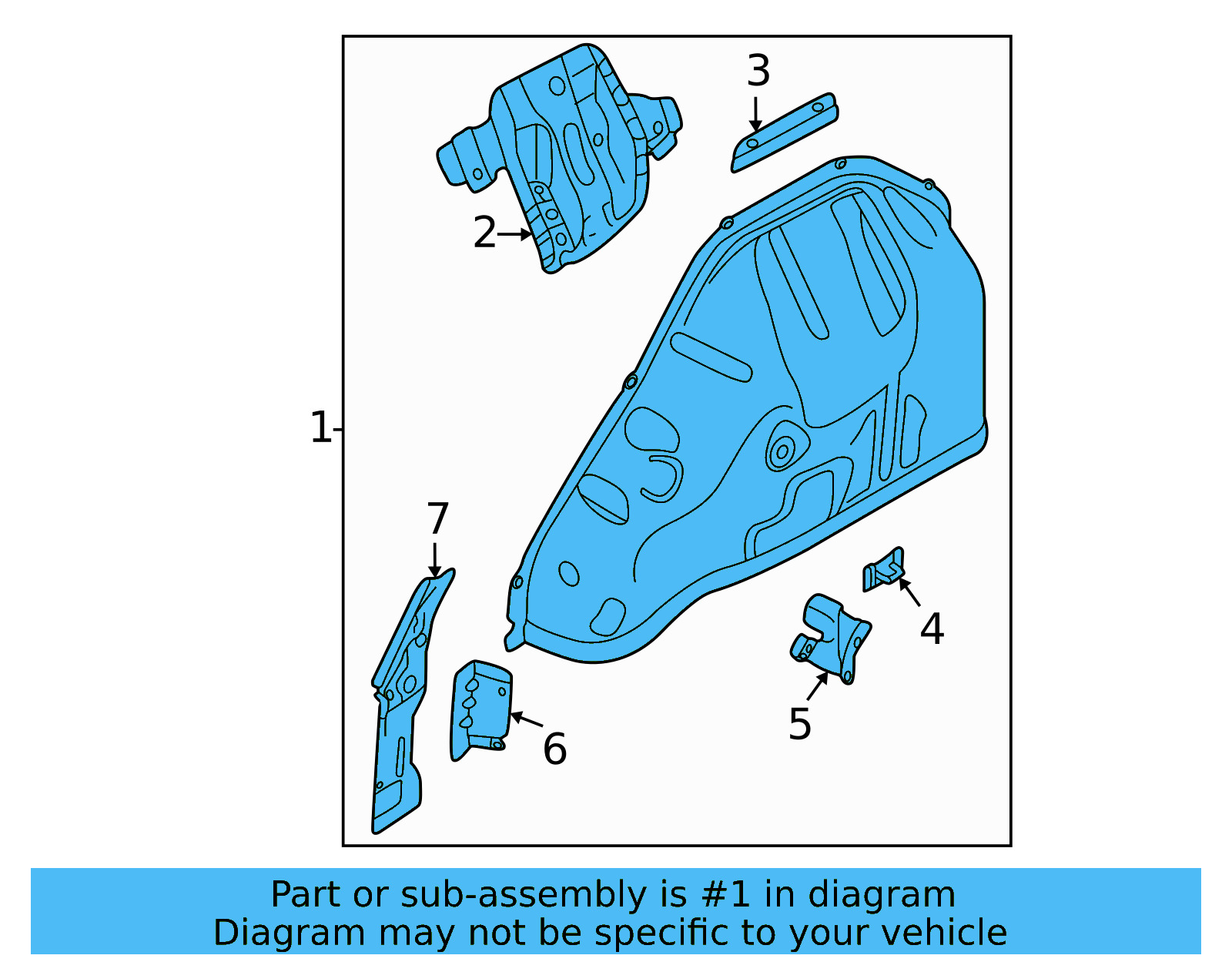 3
2
1
7
4
5
6

Part or sub-assembly is #1 in diagram
Diagram may not be specific to your vehicle