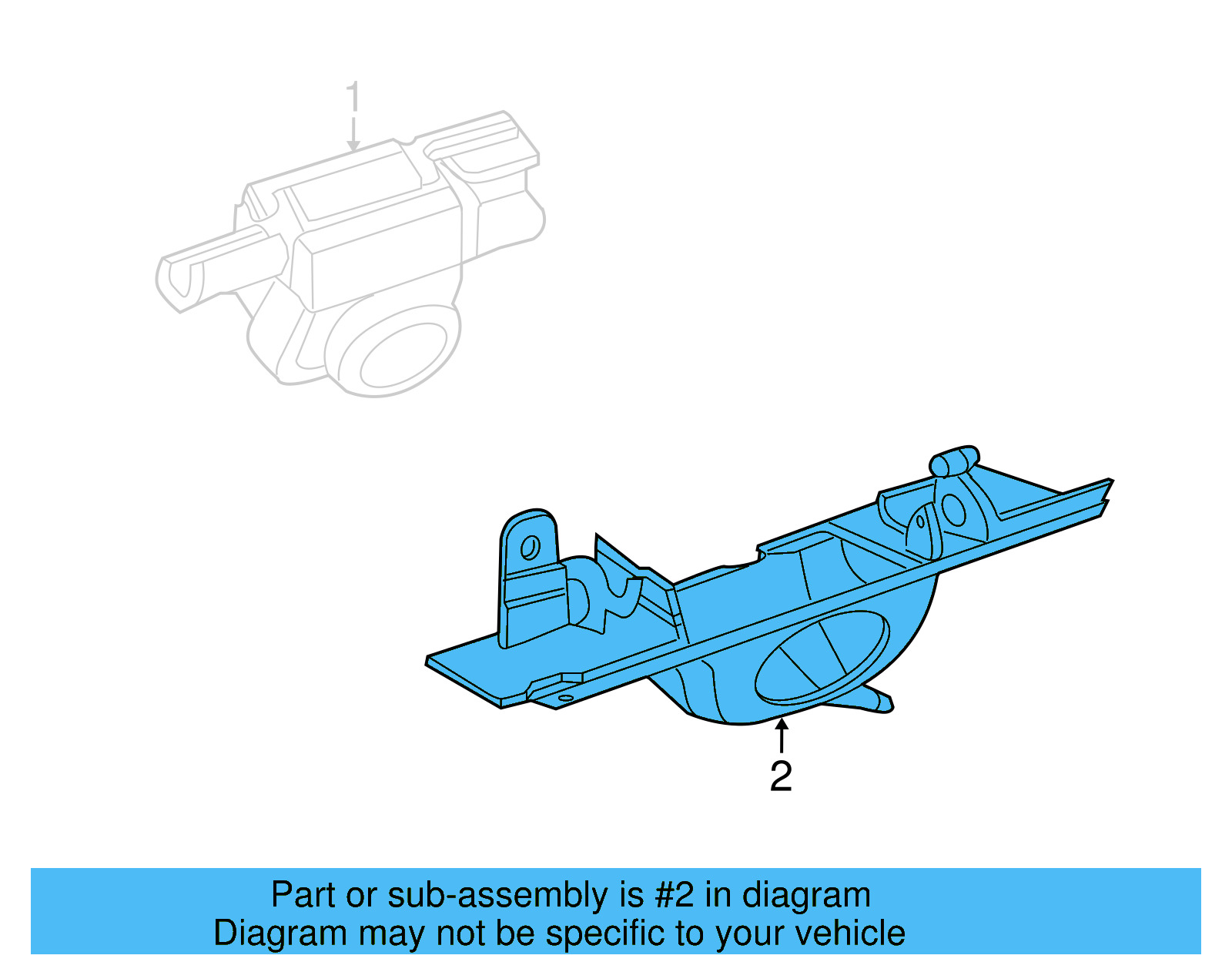 1

2

Part or sub-assembly is #2 in diagram
Diagram may not be specific to your vehicle