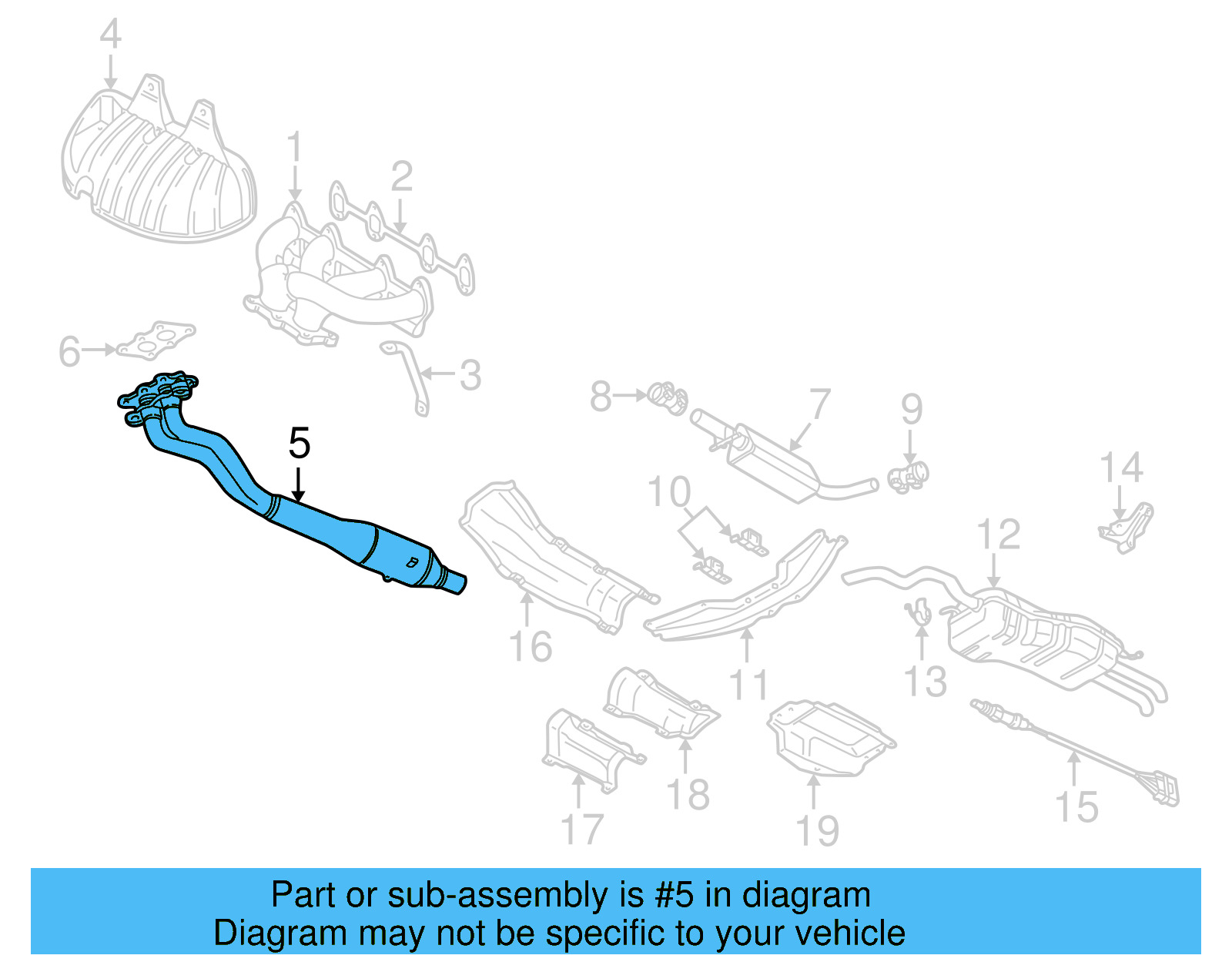 4
1
2
6
3
5
8
7
9
14
10
12
16
11
13
18
17
19
15

Part or sub-assembly is #5 in diagram
Diagram may not be specific to your vehicle