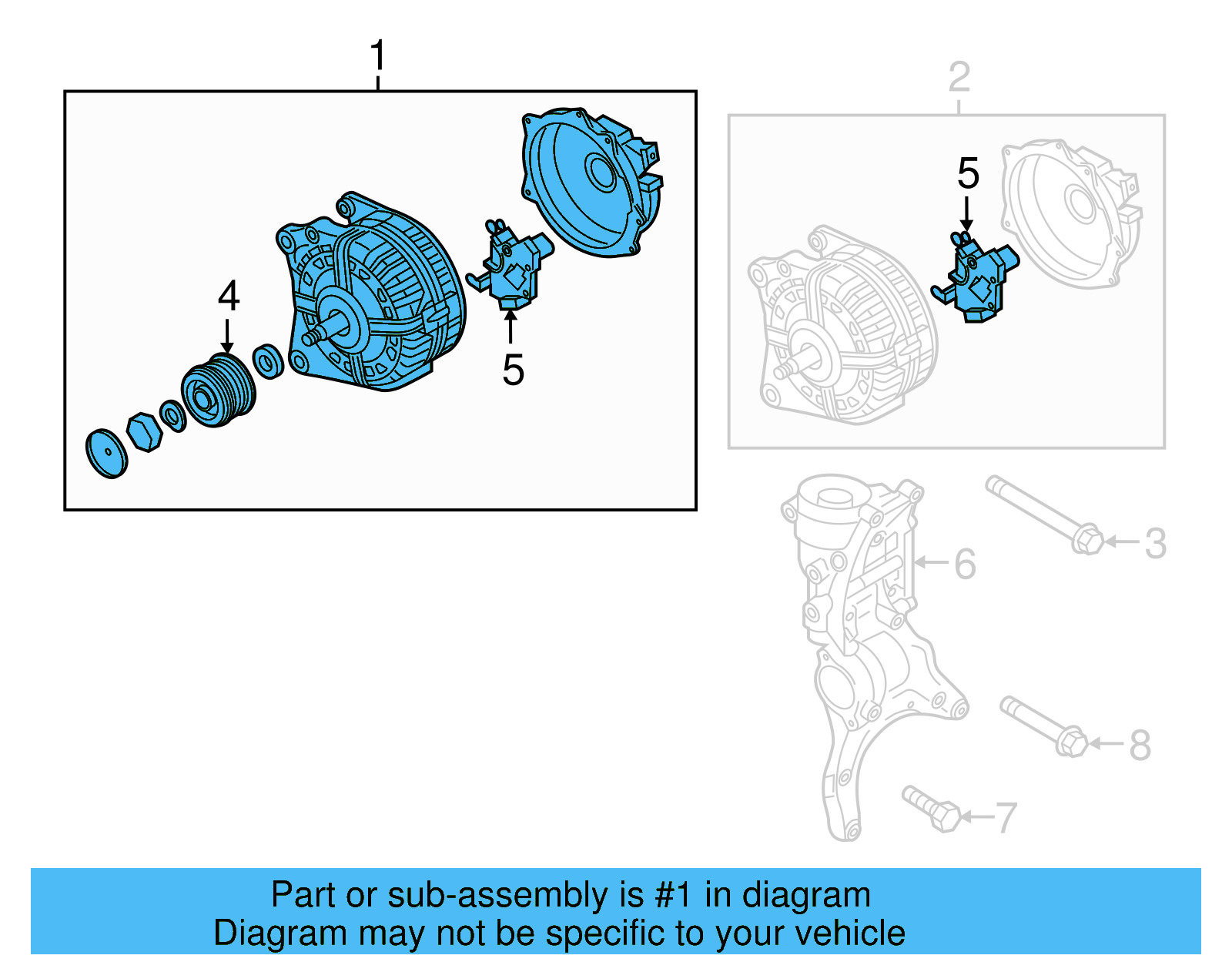 1
2
5
4
5
3
6
8
7
Part or sub-assembly is #1 in diagram
Diagram may not be specific to your vehicle