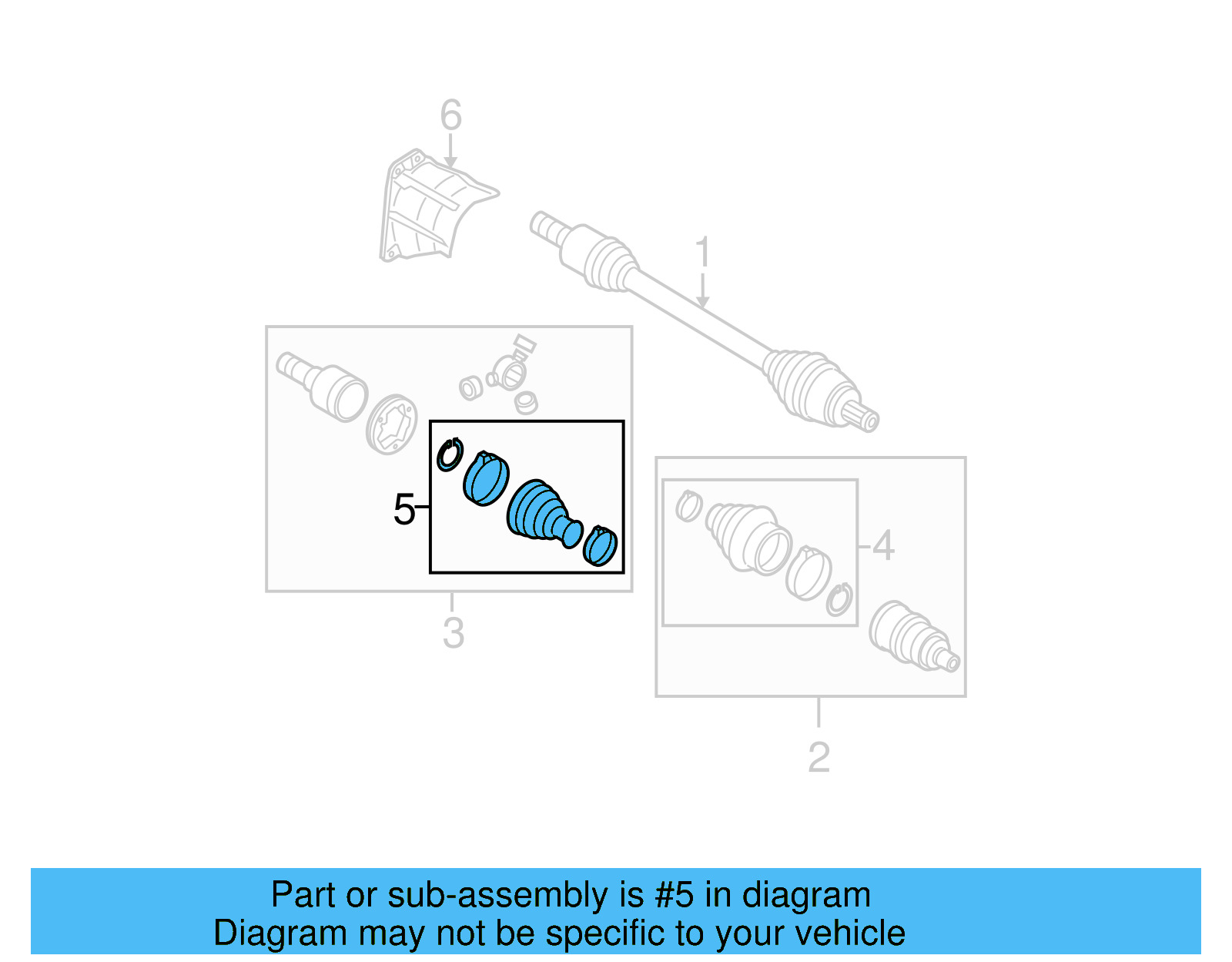 6

1

5

4

3

2

Part or sub-assembly is #5 in diagram
Diagram may not be specific to your vehicle