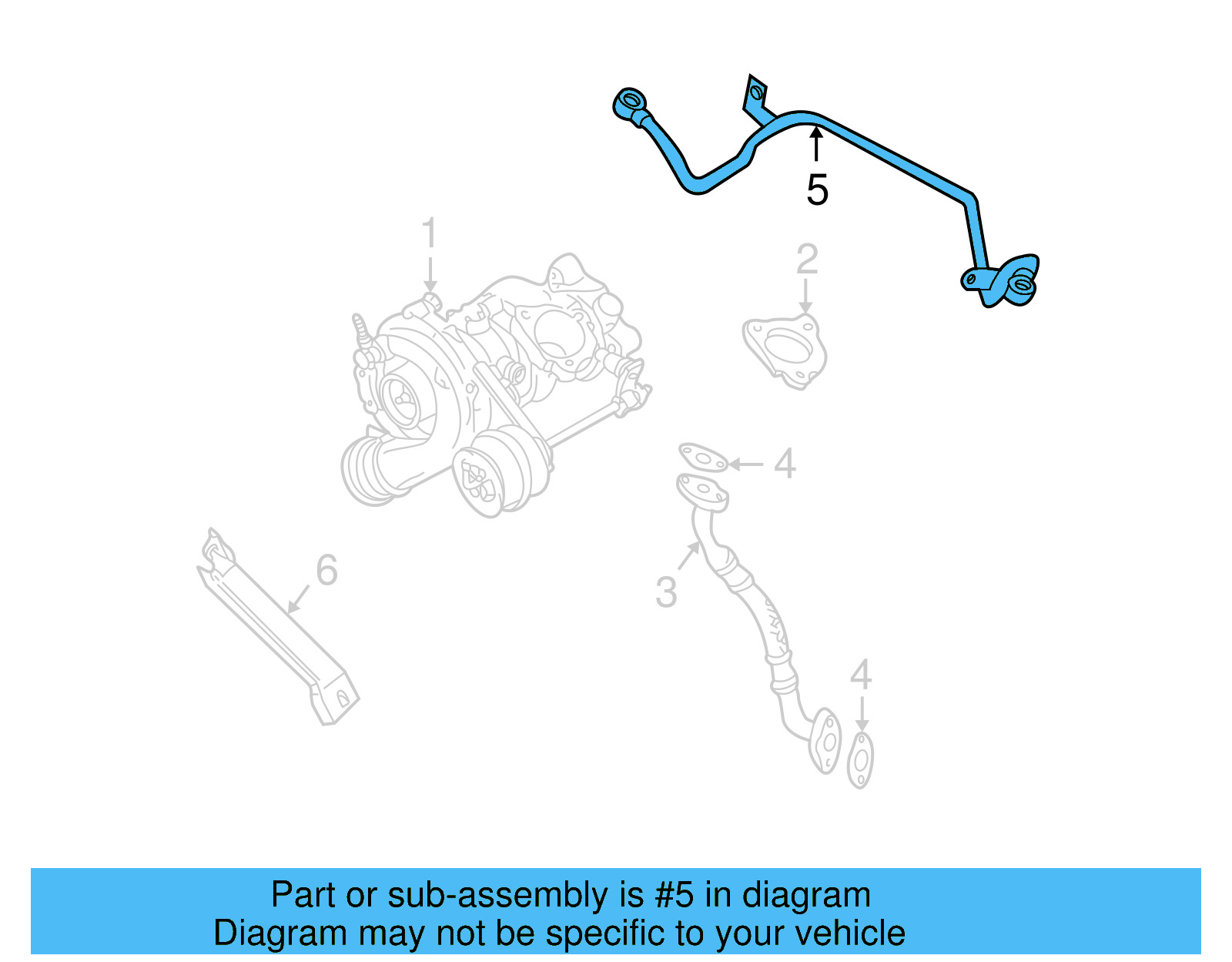 5

1

2

4

6

3

4

Part or sub-assembly is #5 in diagram
Diagram may not be specific to your vehicle