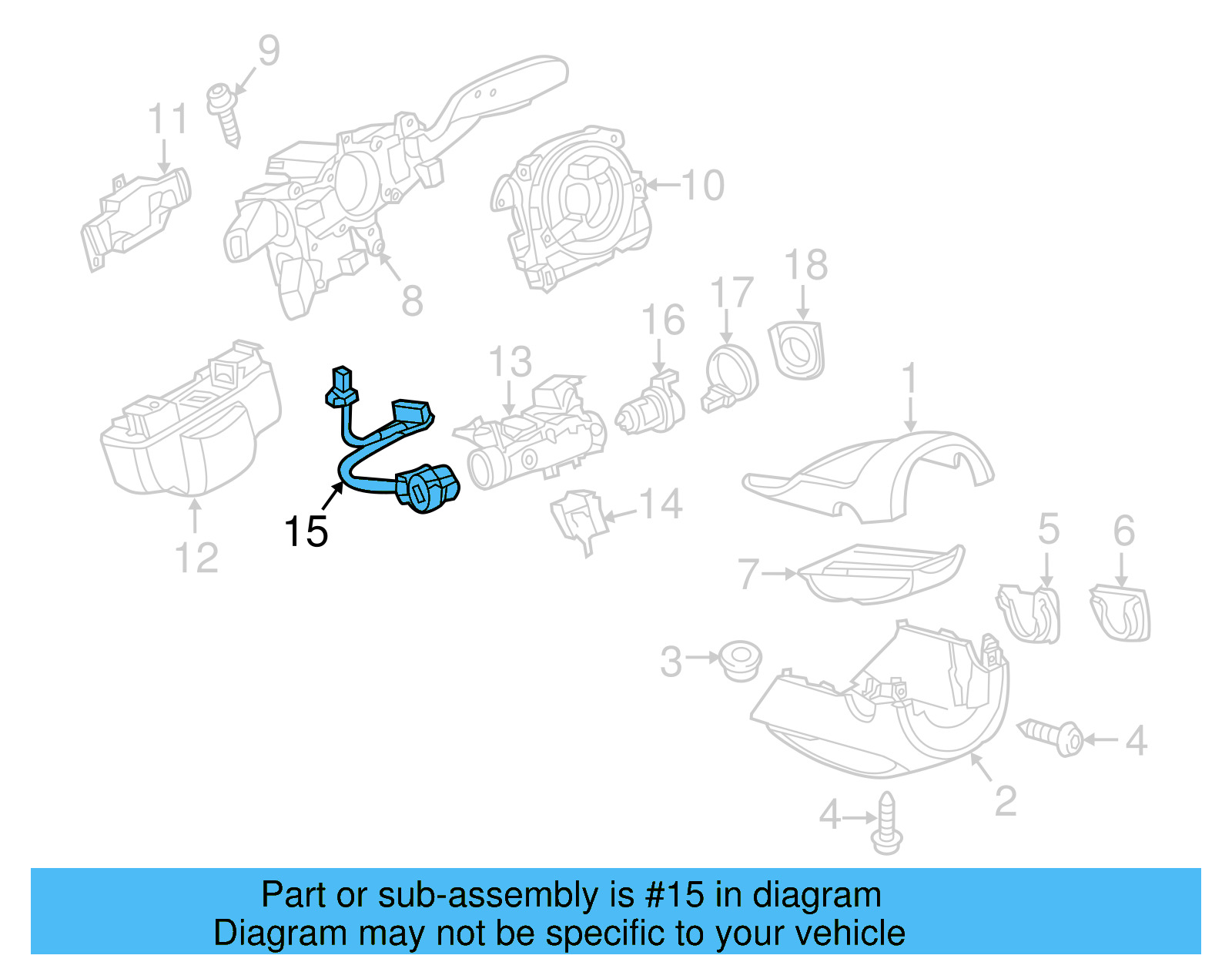 9
11
10
8
18
17
16
13
1
12
15
14
5
6
7
3
4
2
4

Part or sub-assembly is #15 in diagram
Diagram may not be specific to your vehicle