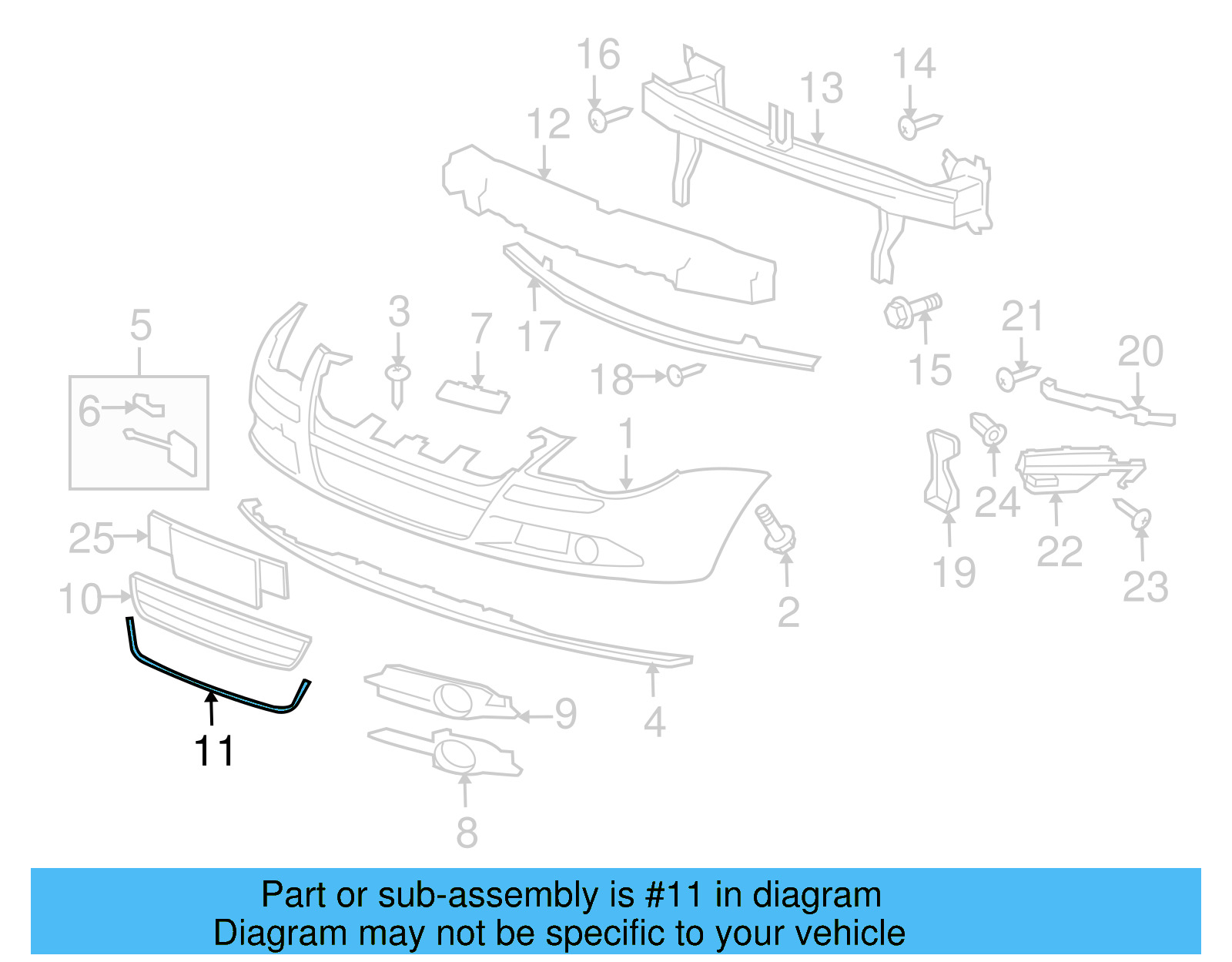 16
14
13
12
3
7
17
5
6
18
15
21
20
1
24
25
10
2
19
22
23
11
9
4
8

Part or sub-assembly is #11 in diagram
Diagram may not be specific to your vehicle