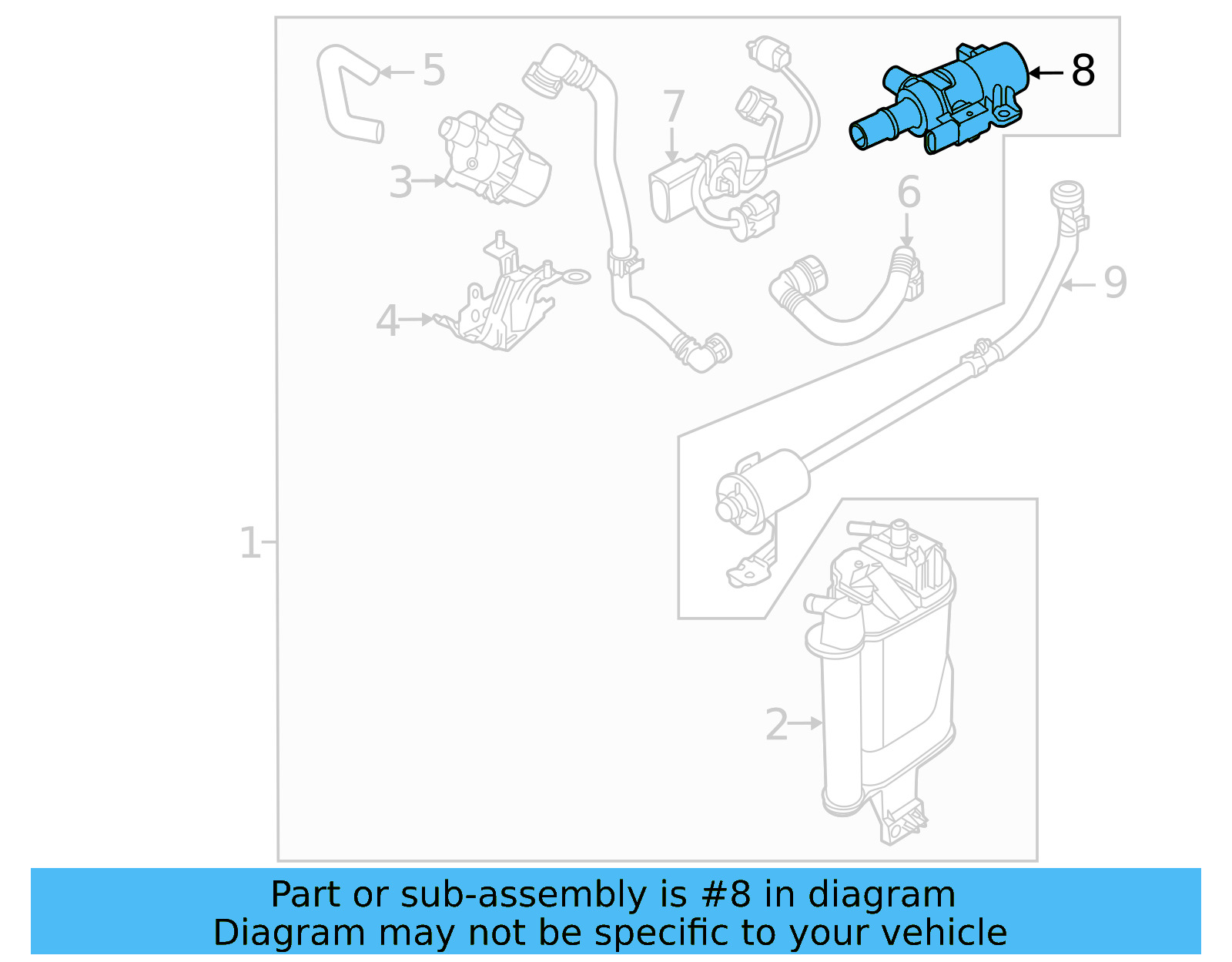 5
8
7
3
6
9
4
1
2

Part or sub-assembly is #8 in diagram
Diagram may not be specific to your vehicle