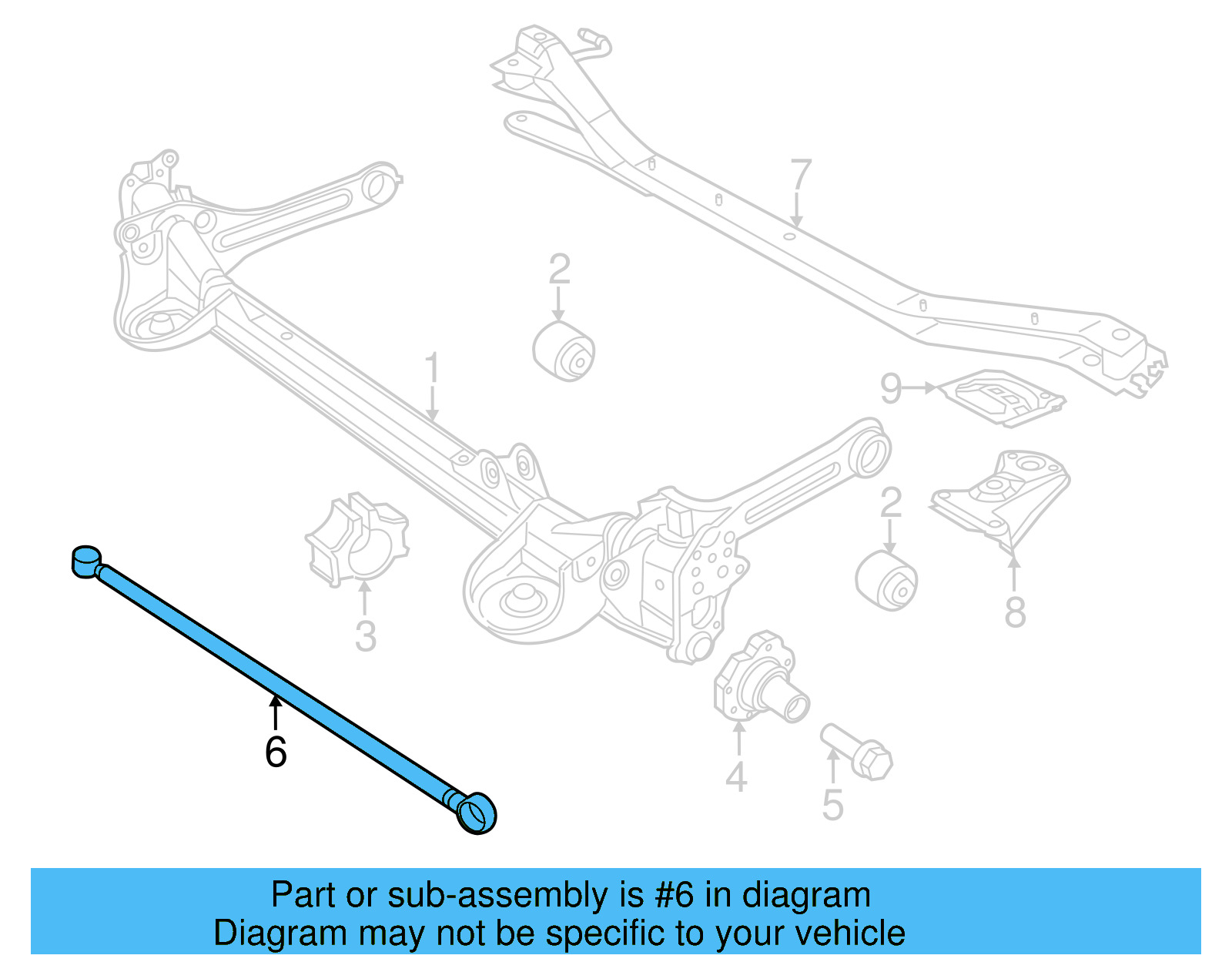 7

2

1

9

2

3

8

6

4

5

Part or sub-assembly is #6 in diagram
Diagram may not be specific to your vehicle