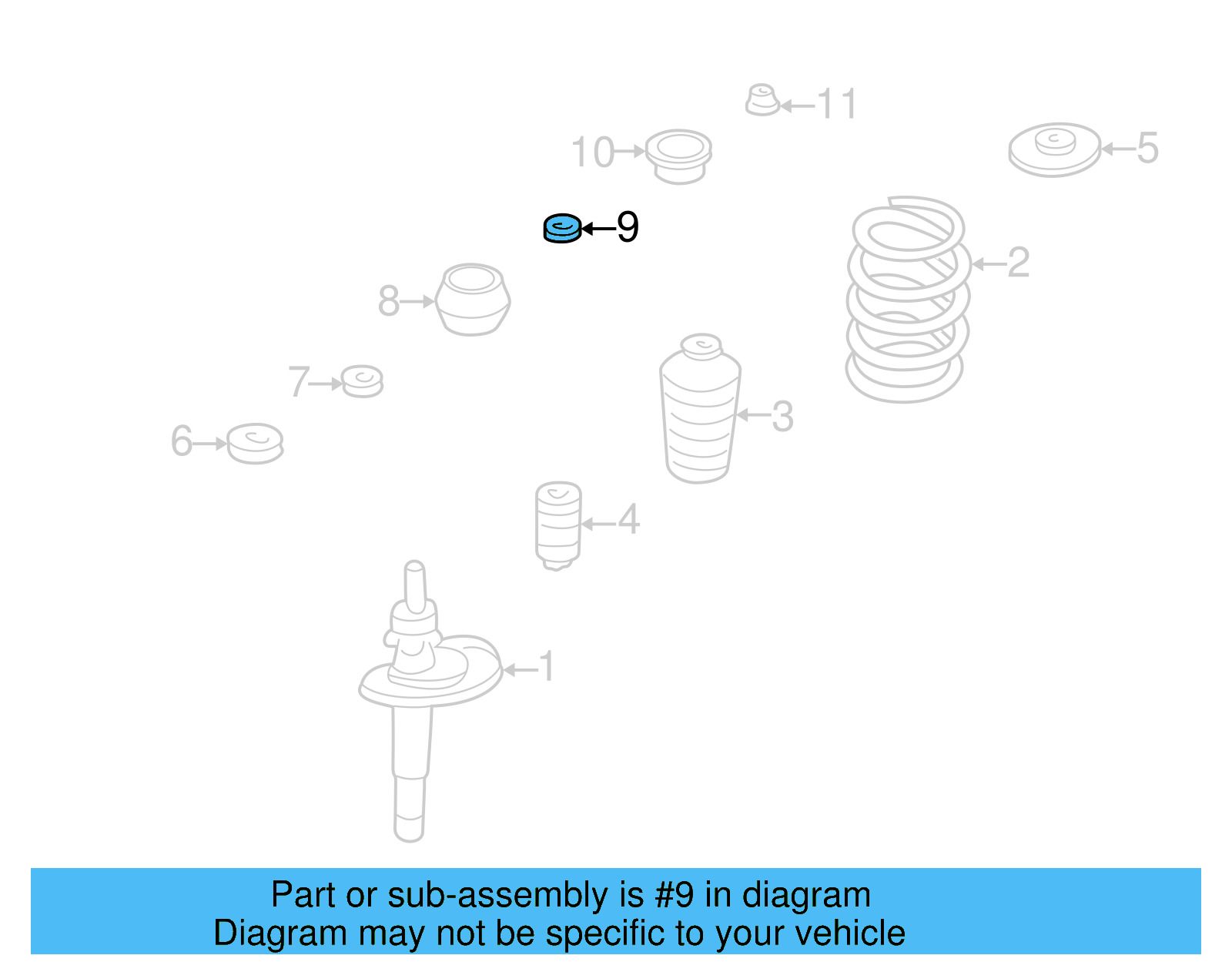 11
10
5
9
2
8
7
3
6
4
1

Part or sub-assembly is #9 in diagram
Diagram may not be specific to your vehicle