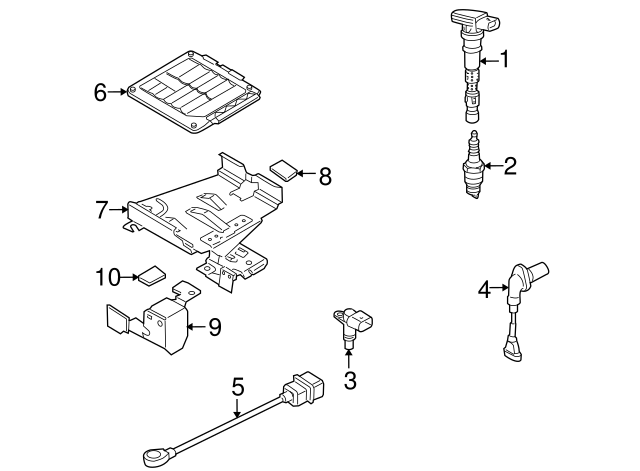 1
6
2
8
7
10
4
9
3
5