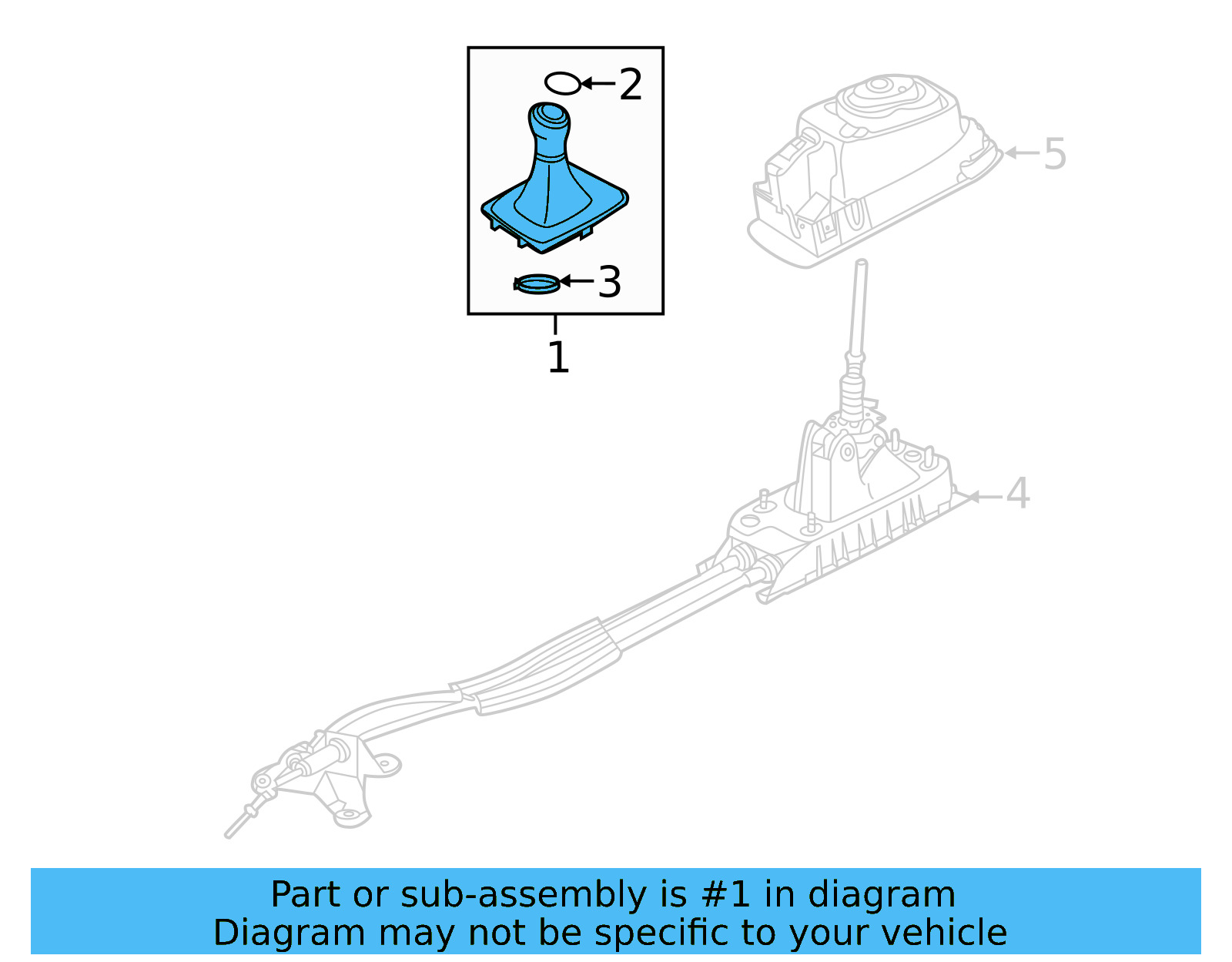 2
3
1
5
4

Part or sub-assembly is #1 in diagram
Diagram may not be specific to your vehicle