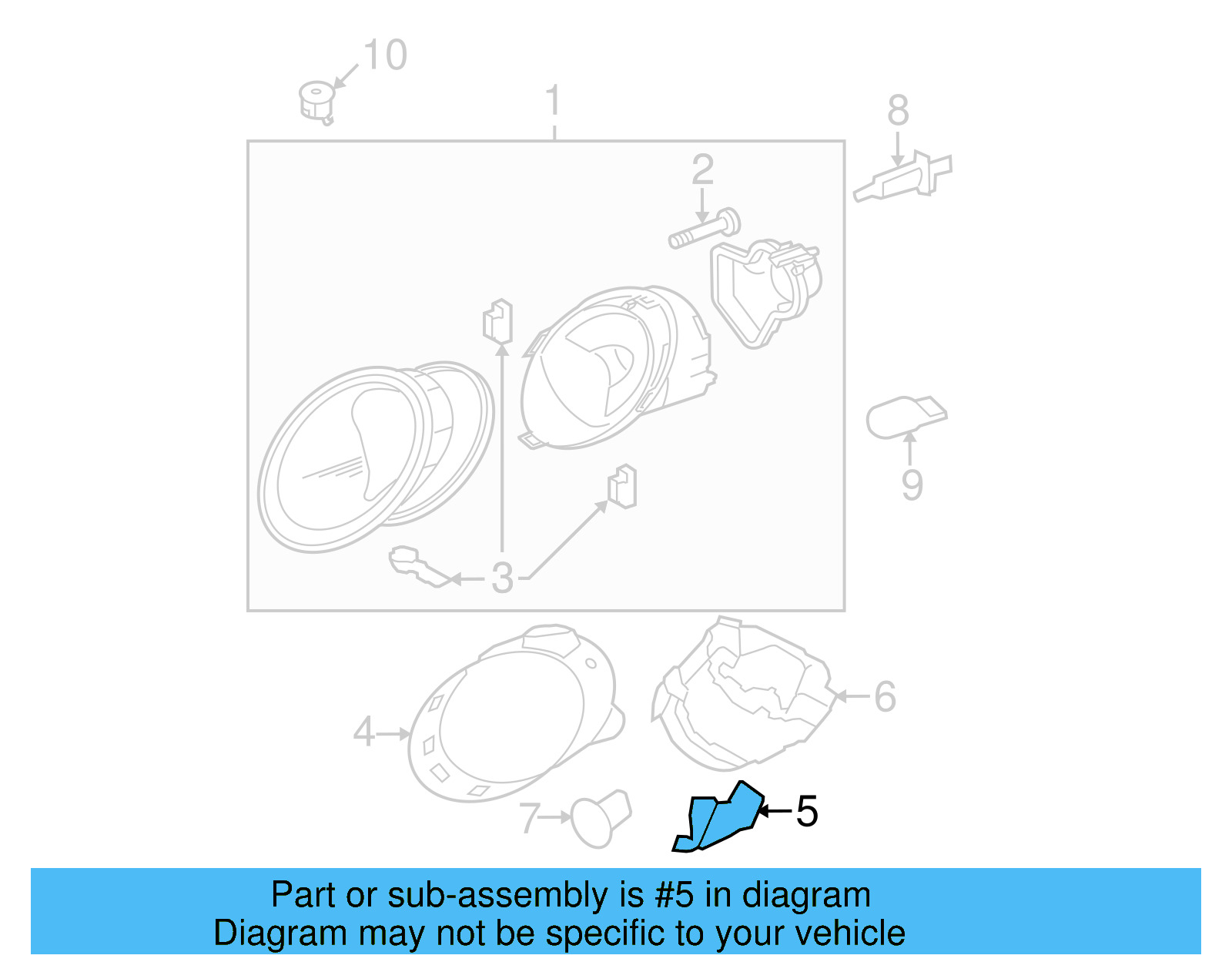 10
1
8
2
9
3
4
6
7
5

Part or sub-assembly is #5 in diagram
Diagram may not be specific to your vehicle