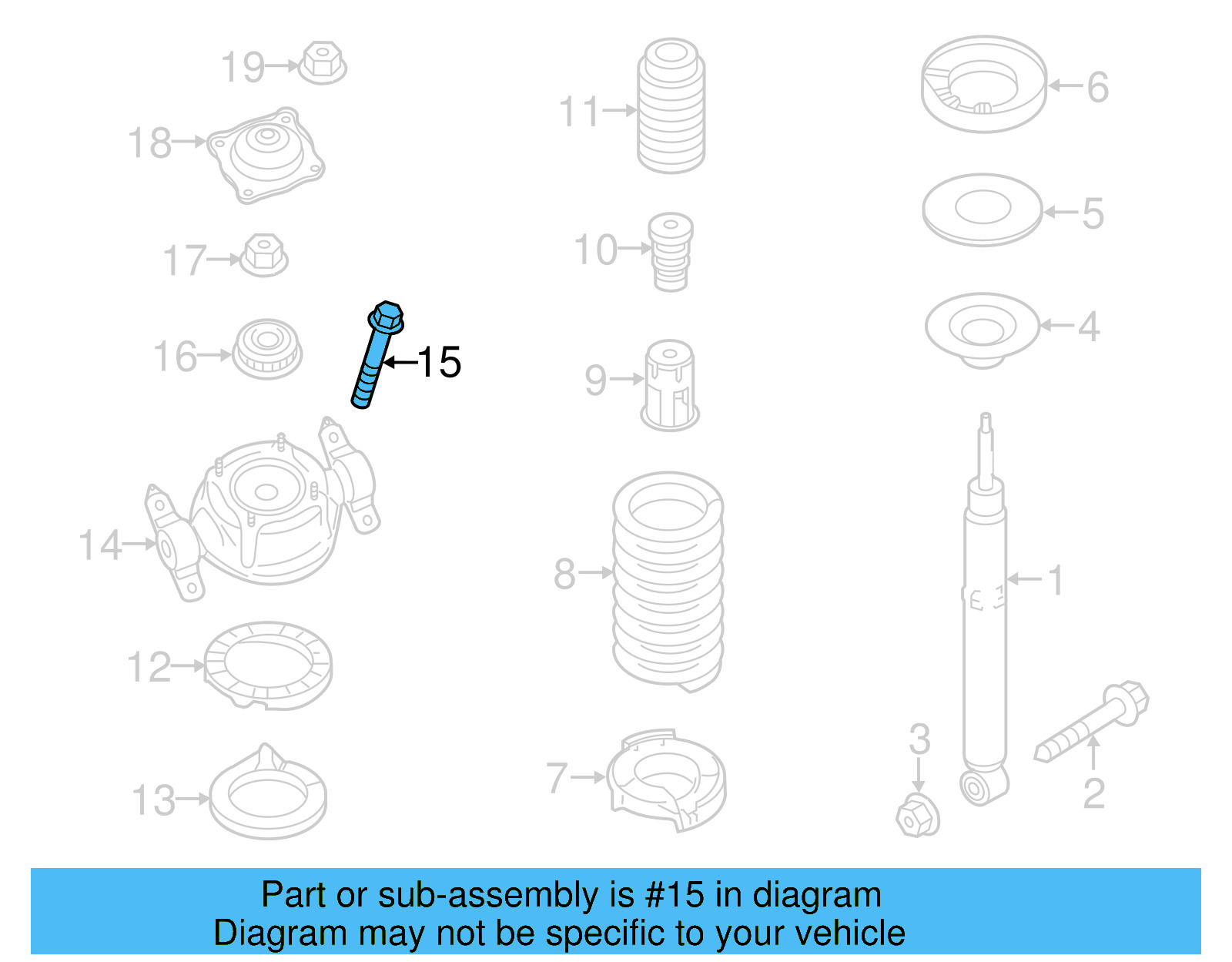 19
18
17
16
15
14
12
13
11
10
9
8
7
6
5
4
1
3
2

Part or sub-assembly is #15 in diagram
Diagram may not be specific to your vehicle