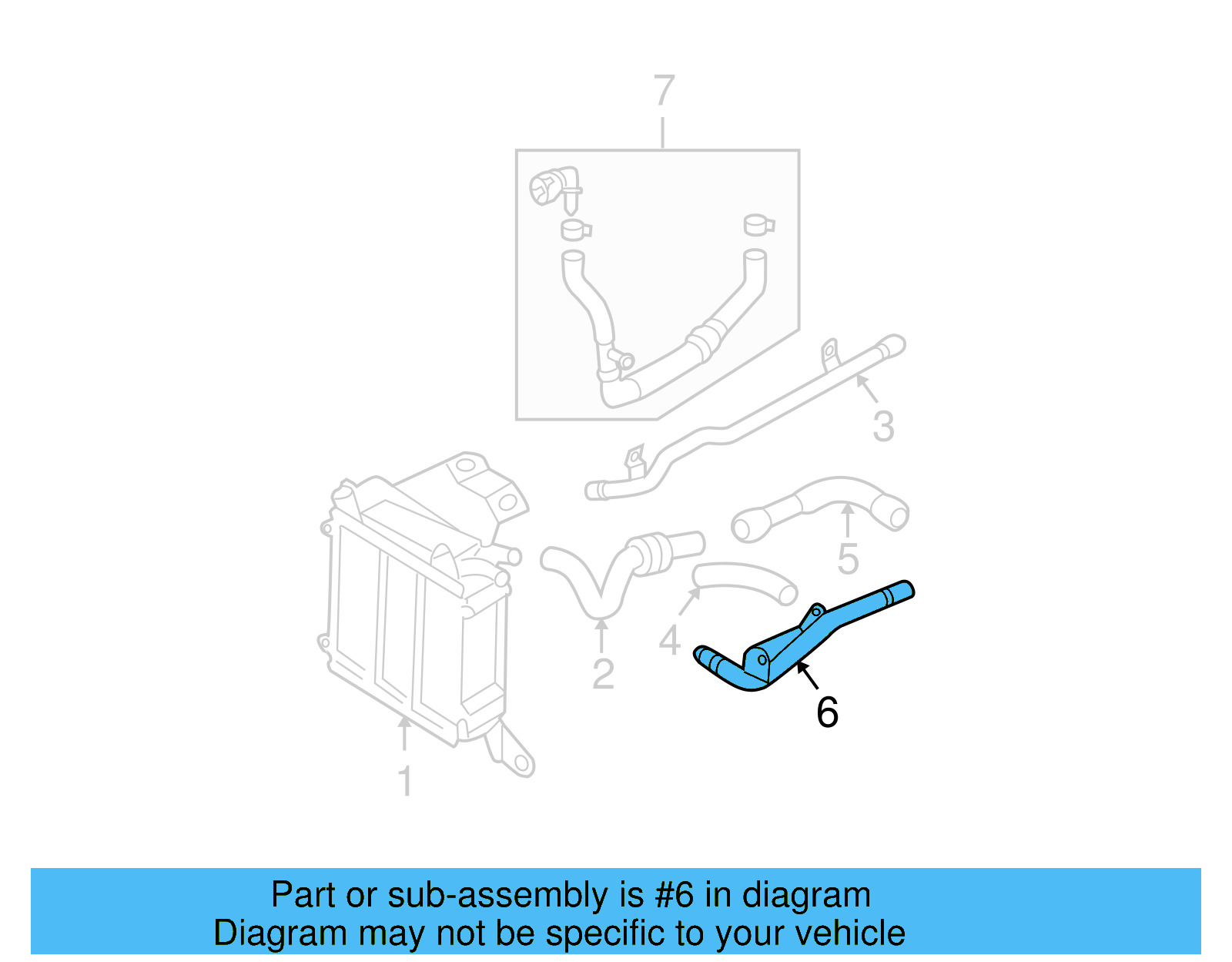 7

3

5

4

2

6

1

Part or sub-assembly is #6 in diagram
Diagram may not be specific to your vehicle