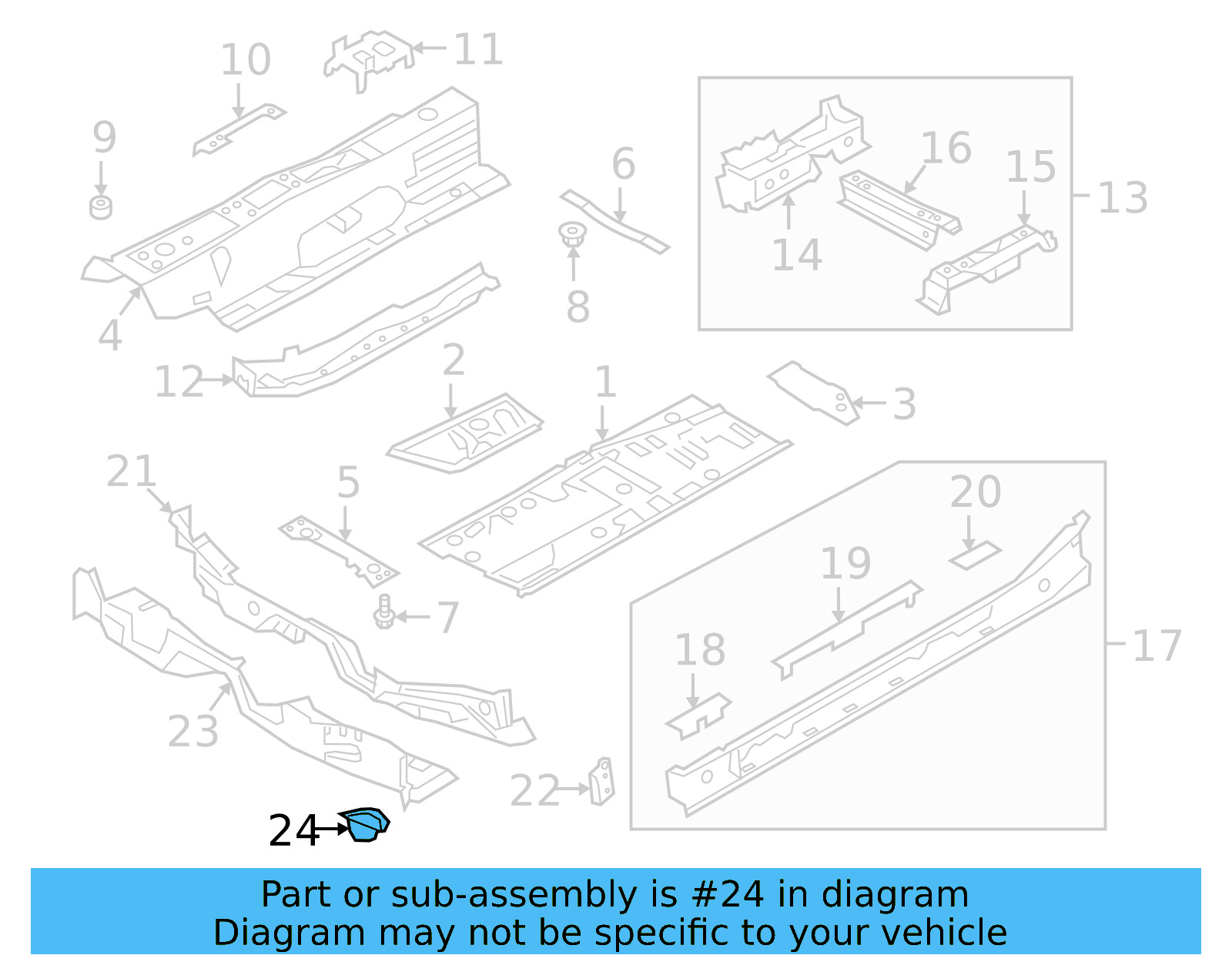 10
11
9
6
16
15
13
14
8
4
12
2
1
3
21
5
20
19
7
17
18
23
22
24

Part or sub-assembly is #24 in diagram
Diagram may not be specific to your vehicle