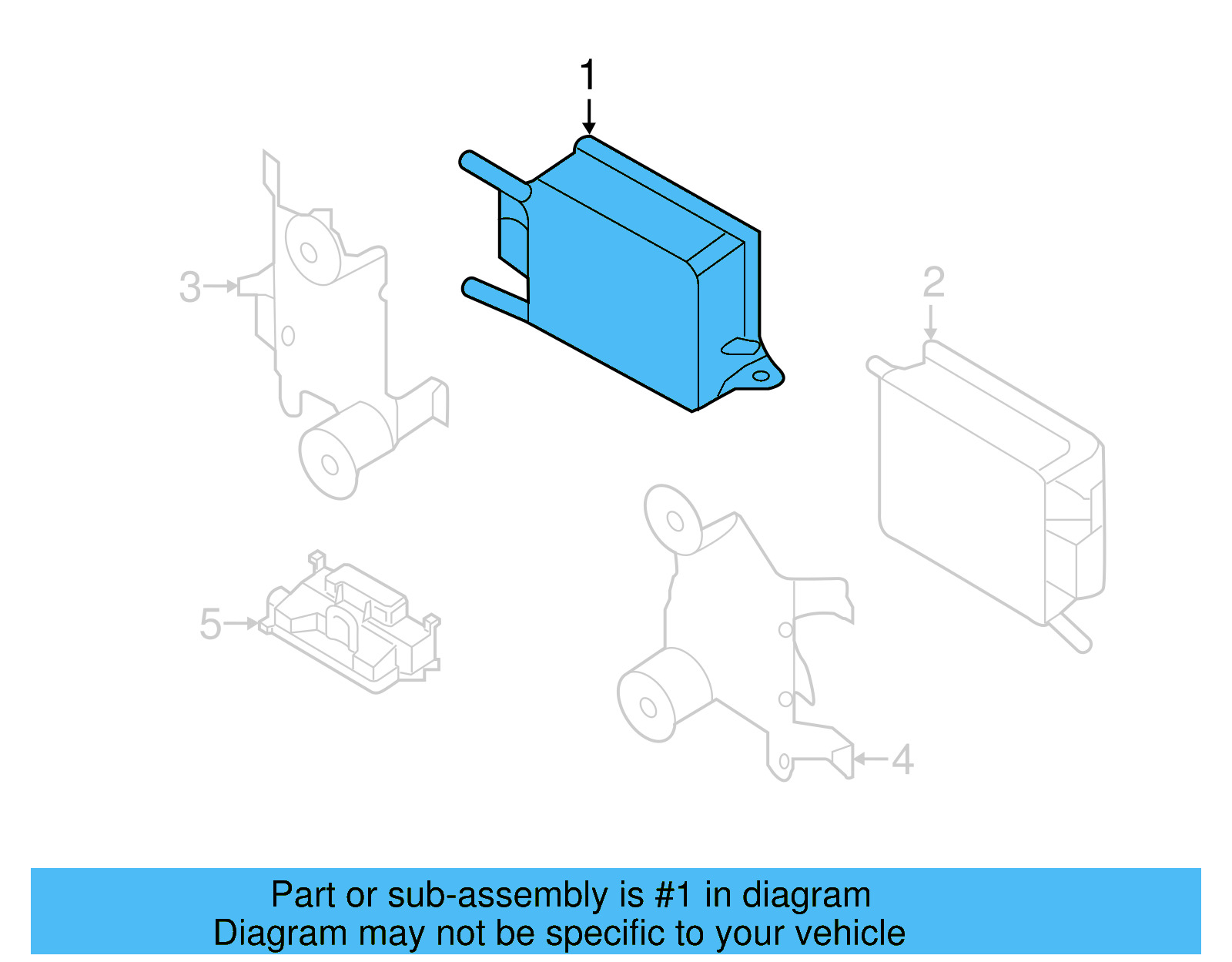 1
3
2
5
4

Part or sub-assembly is #1 in diagram
Diagram may not be specific to your vehicle