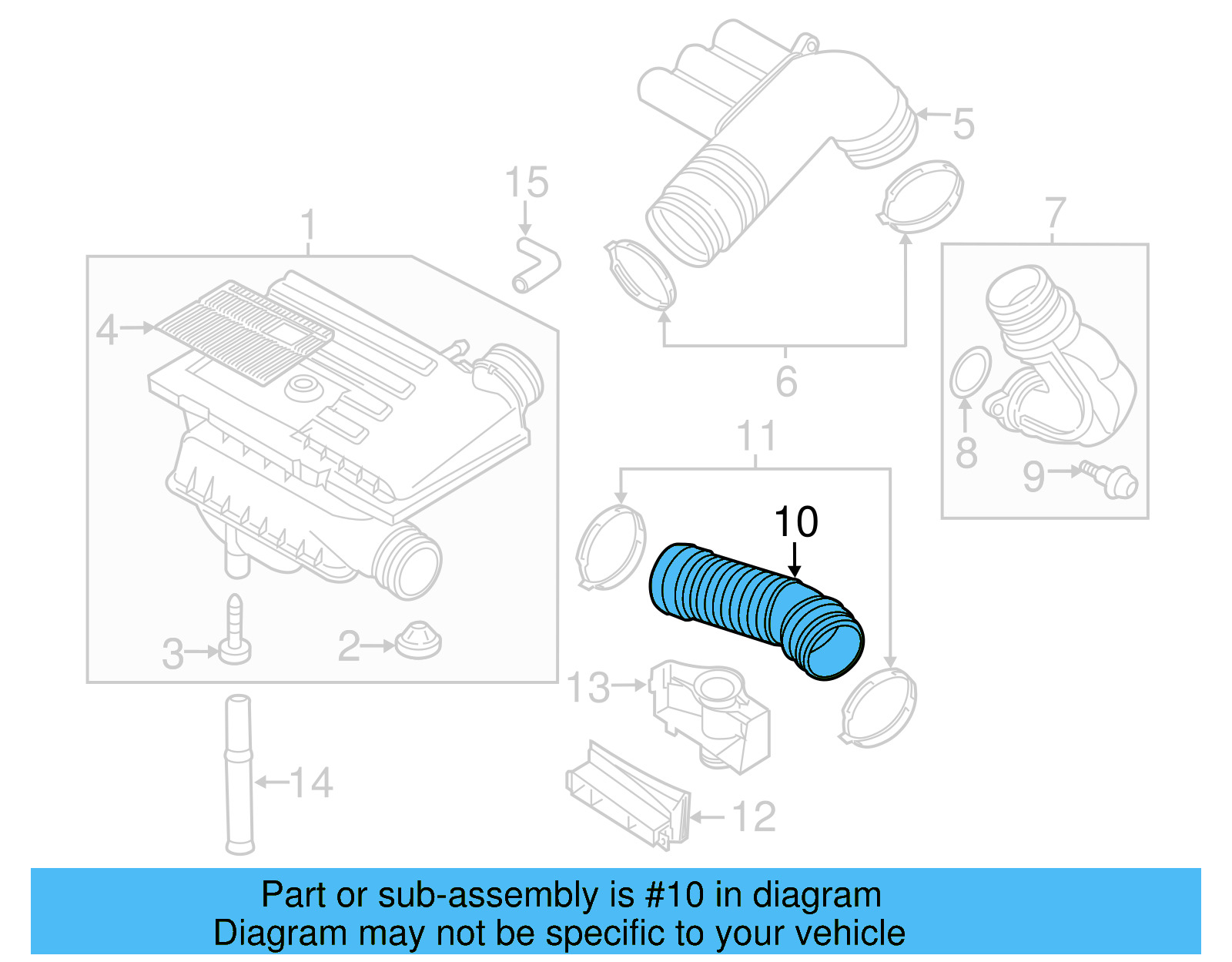 5
15
1
7
4
6
11
8
9
10
3
2
13
14
12

Part or sub-assembly is #10 in diagram
Diagram may not be specific to your vehicle