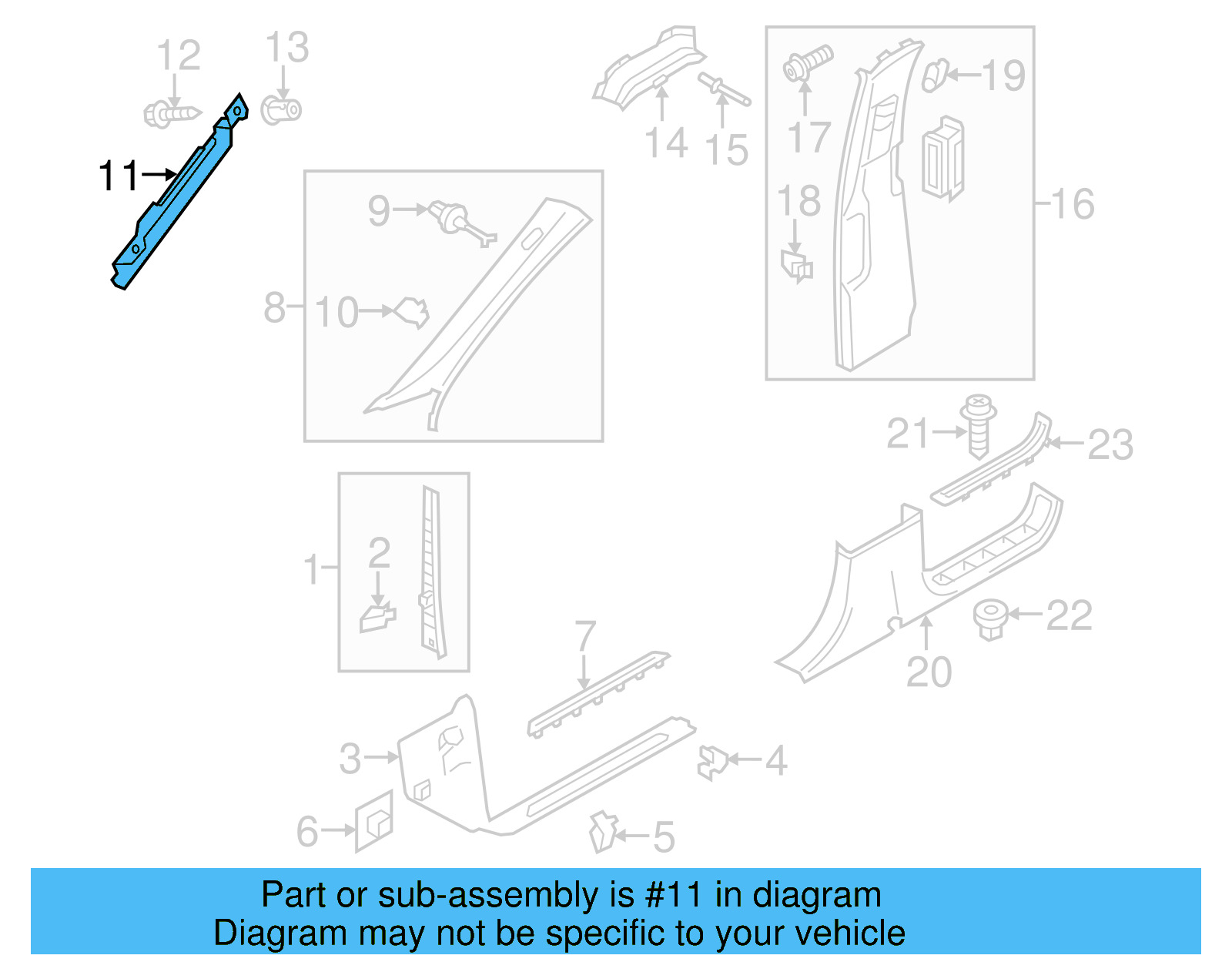 12
13
11
14
15
17
19
18
16
9
8
10
21
23
1
2
22
20
7
3
4
6
5

Part or sub-assembly is #11 in diagram
Diagram may not be specific to your vehicle