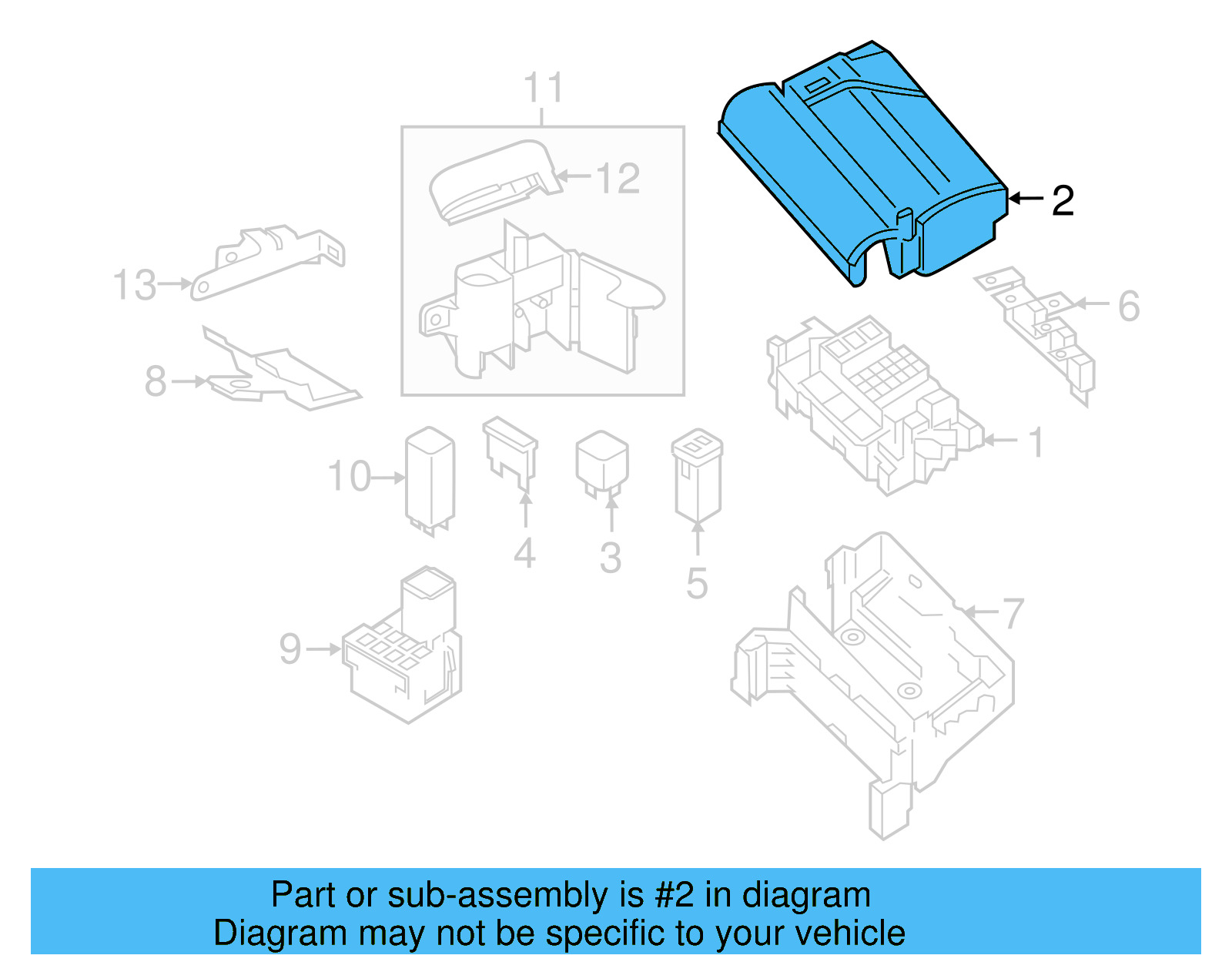 11
12
2
13
6
8
1
10
4
3
5
9
7

Part or sub-assembly is #2 in diagram
Diagram may not be specific to your vehicle