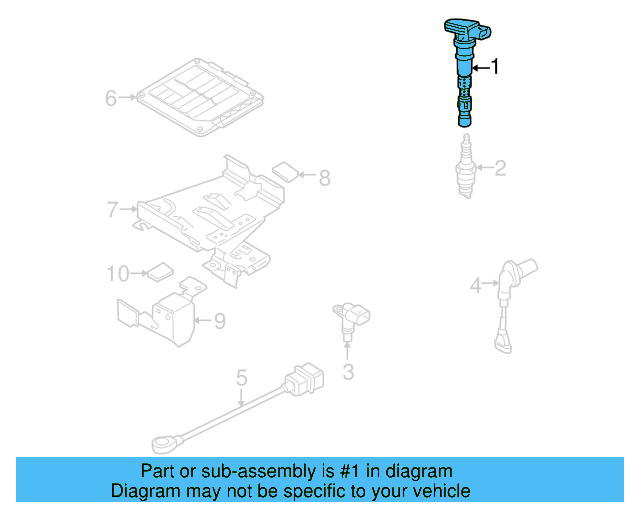 1
6
2
8
7
10
4
9
3
5

Part or sub-assembly is #1 in diagram
Diagram may not be specific to your vehicle