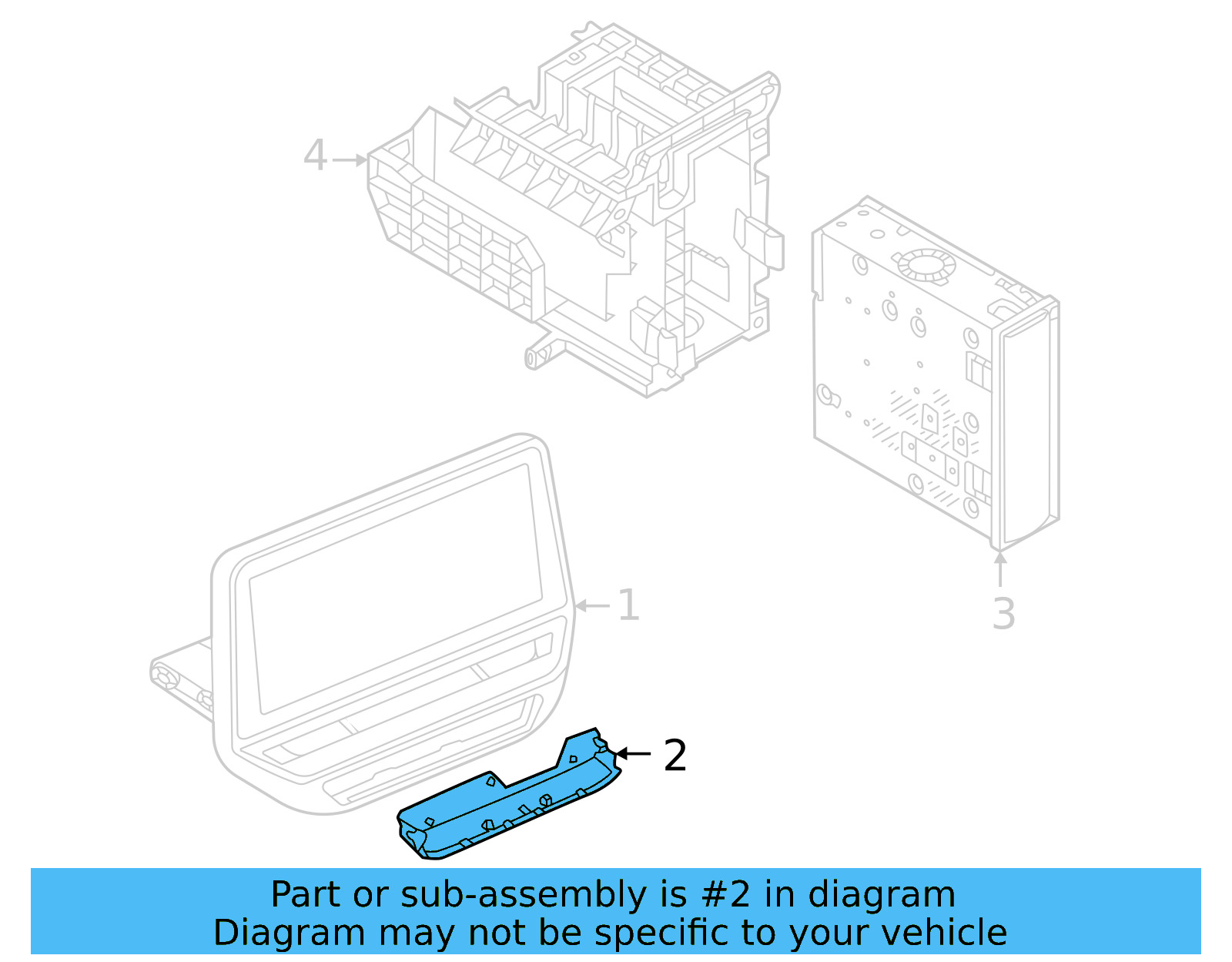 4

3

1

2

Part or sub-assembly is #2 in diagram
Diagram may not be specific to your vehicle