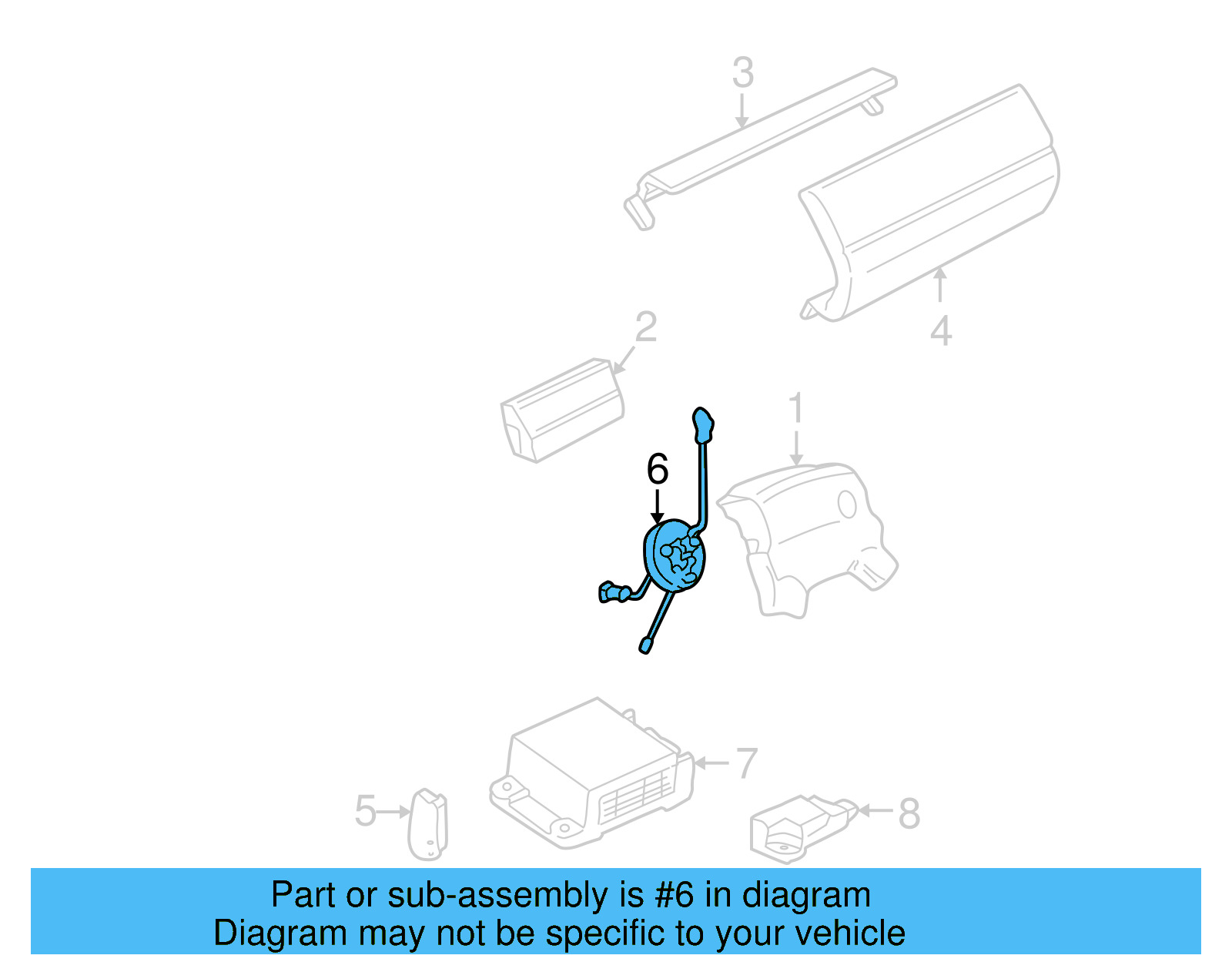 3

4

2

1

6

7

5

8

Part or sub-assembly is #6 in diagram
Diagram may not be specific to your vehicle