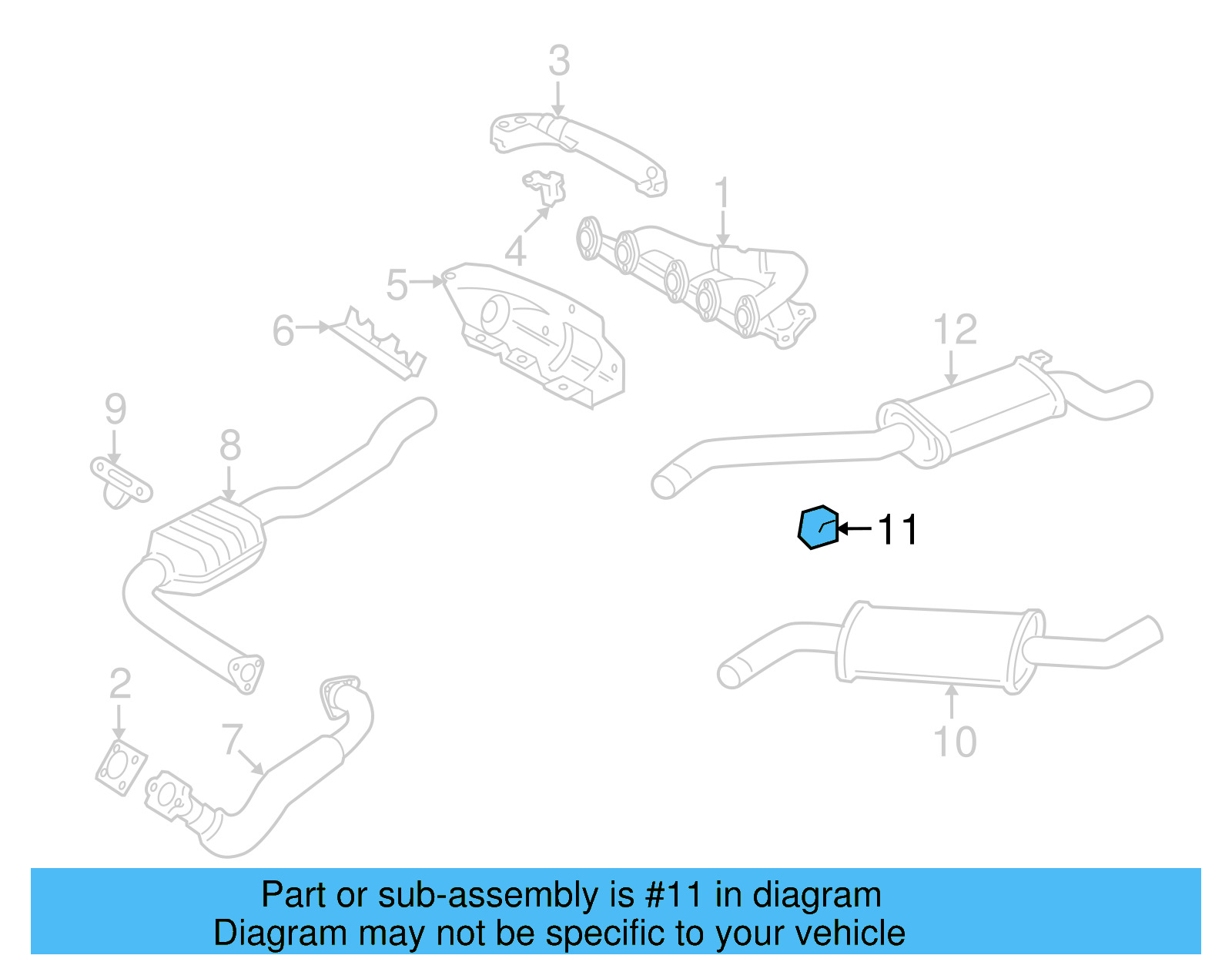 3
1
4
5
6
12
9
8
11
2
7
10

Part or sub-assembly is #11 in diagram
Diagram may not be specific to your vehicle