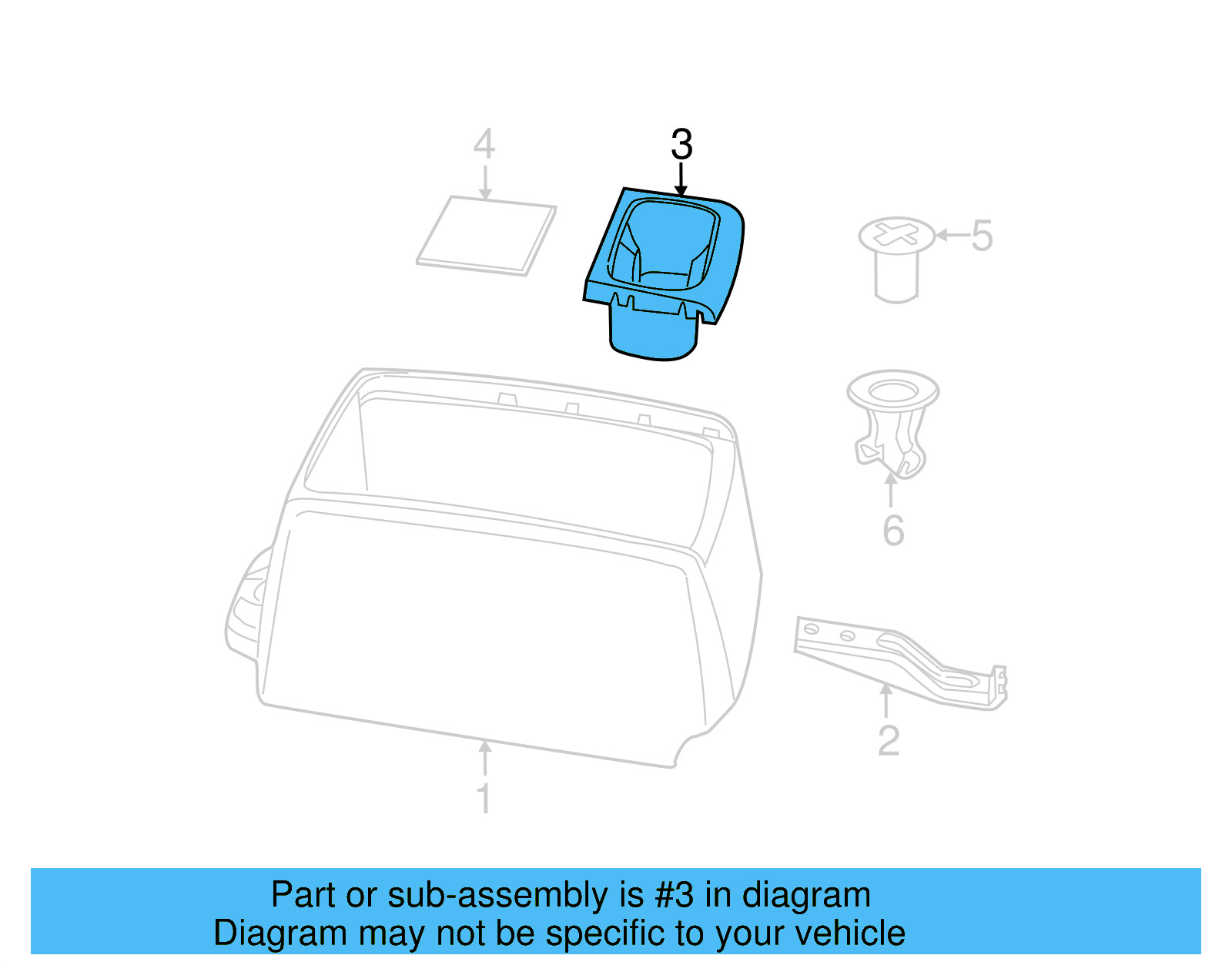 4
3
5
6
2
1

Part or sub-assembly is #3 in diagram
Diagram may not be specific to your vehicle