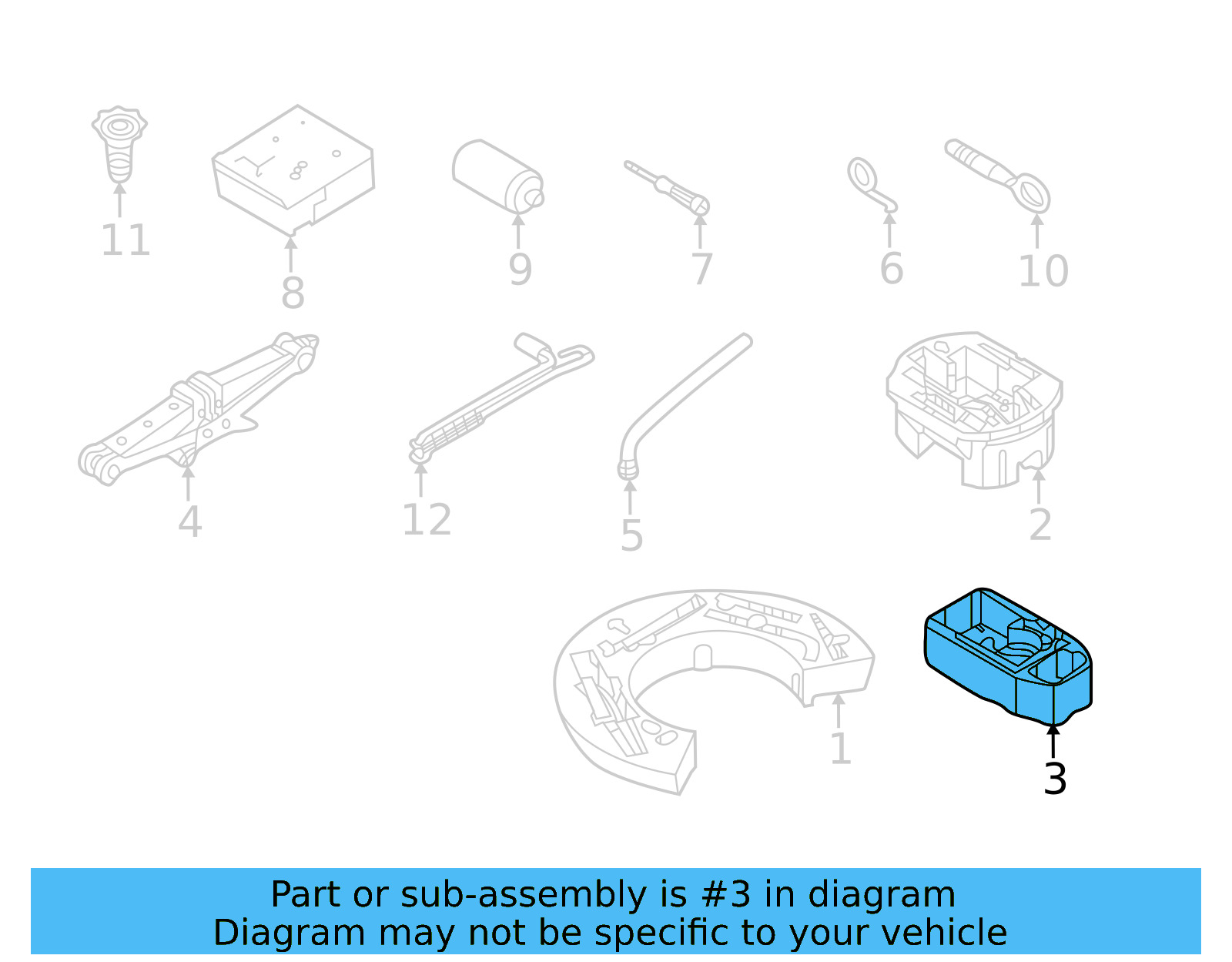 11
8
9
7
6
10
4
12
5
2
1
3

Part or sub-assembly is #3 in diagram
Diagram may not be specific to your vehicle