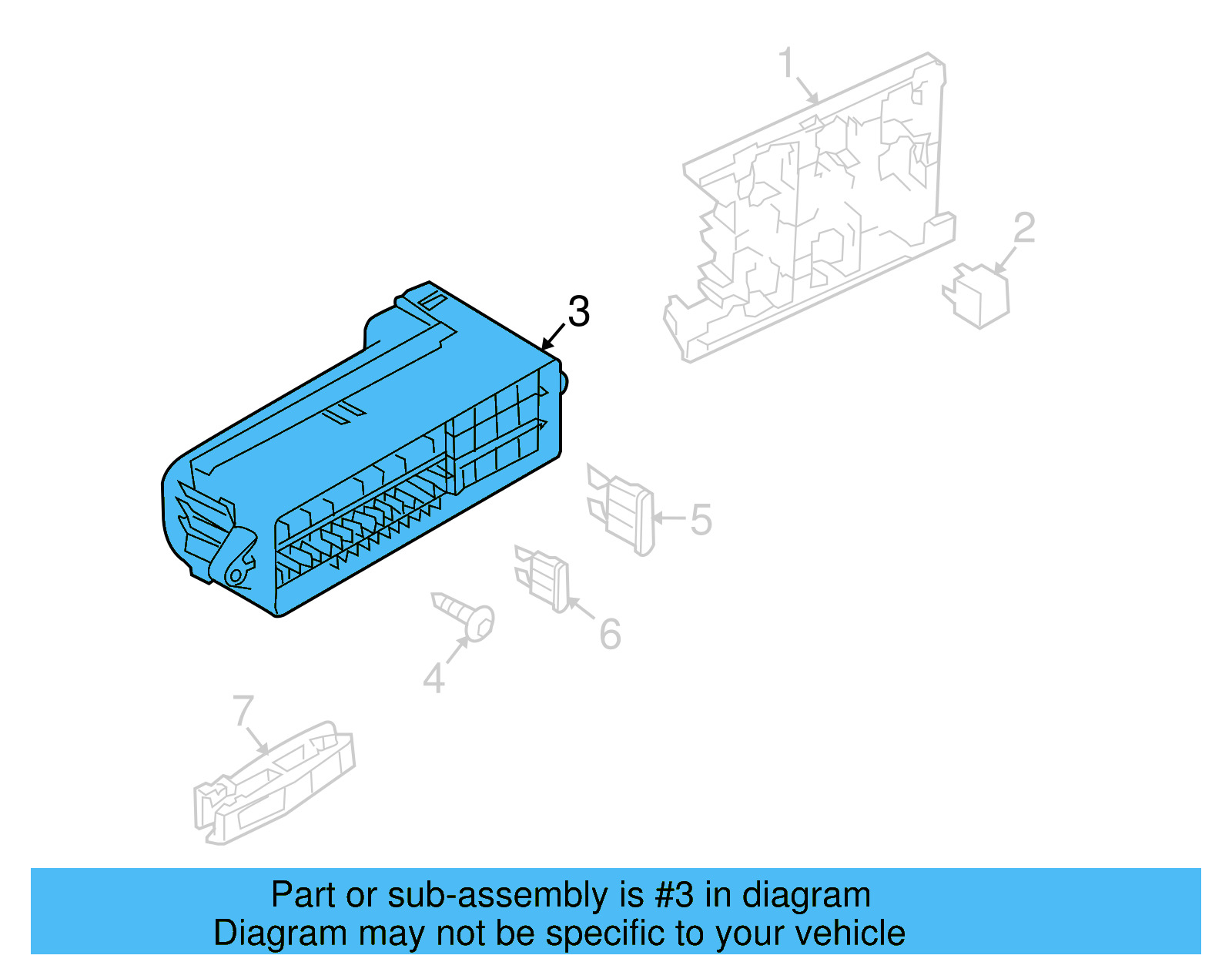 1
2
3
5
6
4
7
Part or sub-assembly is #3 in diagram
Diagram may not be specific to your vehicle