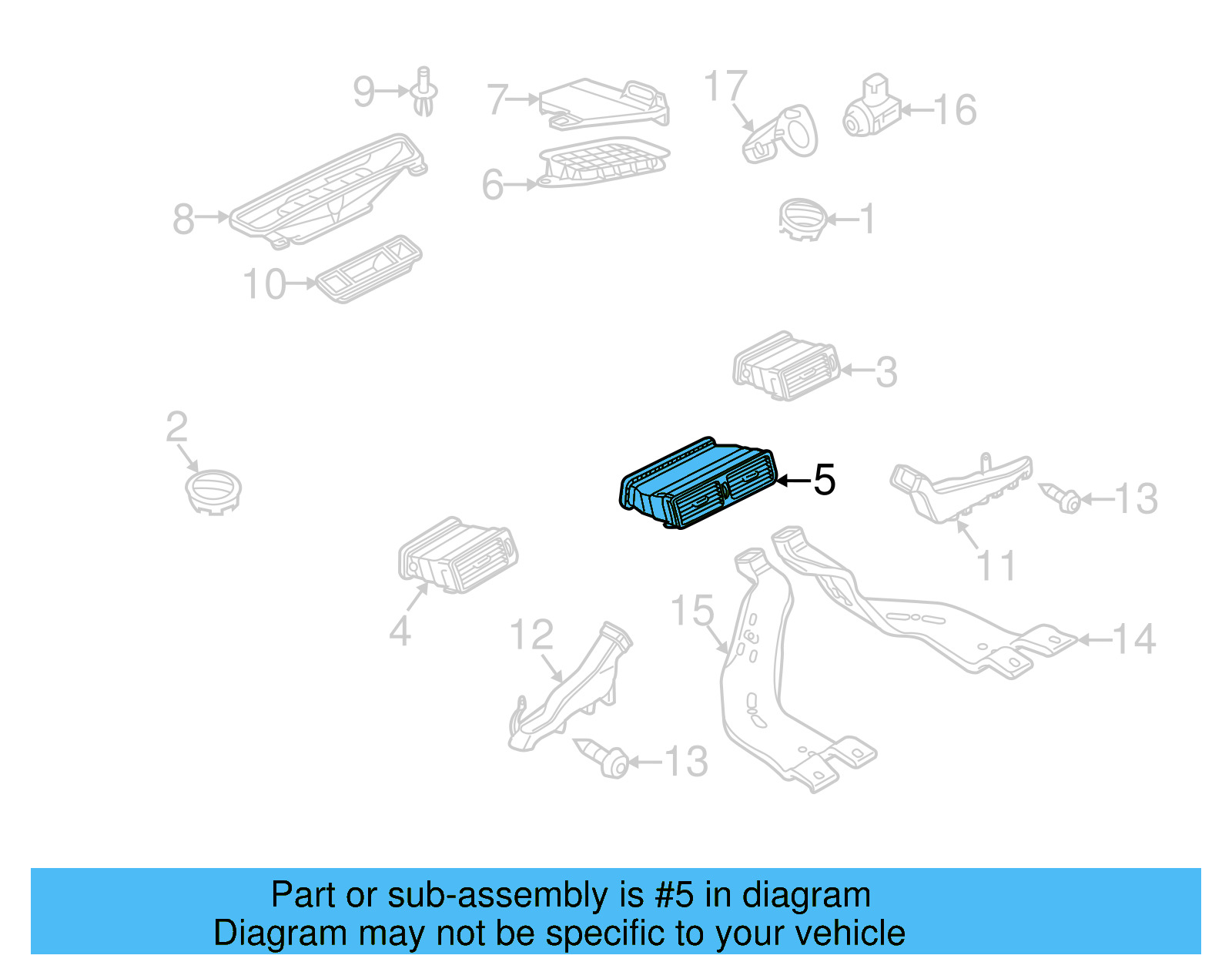 9
7
17
16
8
6
1
10
3
2
5
13
11
4
12
15
14
13

Part or sub-assembly is #5 in diagram
Diagram may not be specific to your vehicle