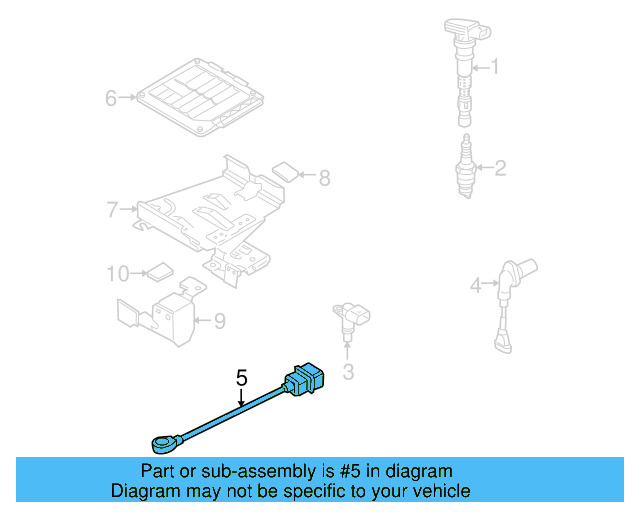 1
6
2
8
7
10
4
9
3
5

Part or sub-assembly is #5 in diagram
Diagram may not be specific to your vehicle