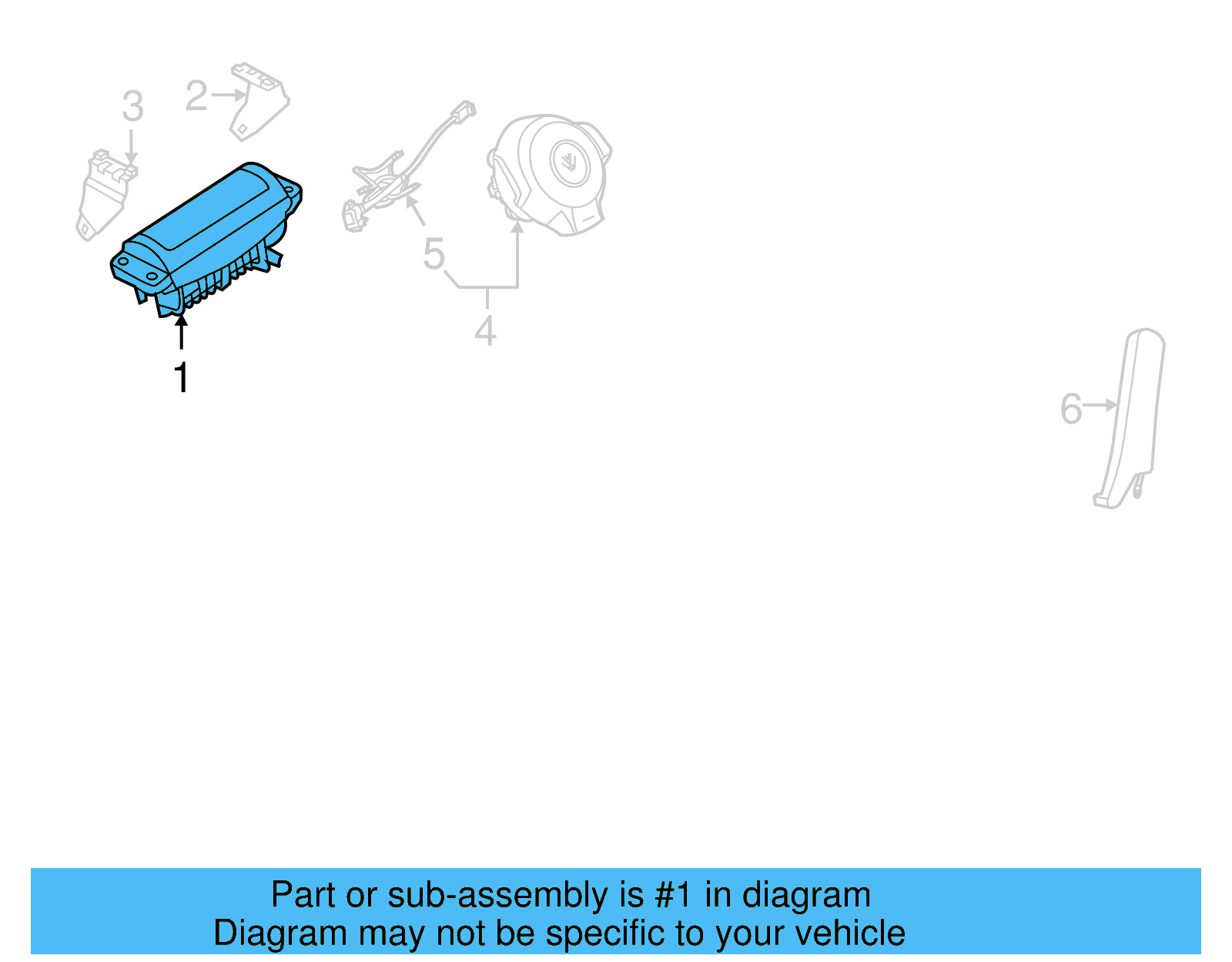 3
2
5
4
1
6

Part or sub-assembly is #1 in diagram
Diagram may not be specific to your vehicle