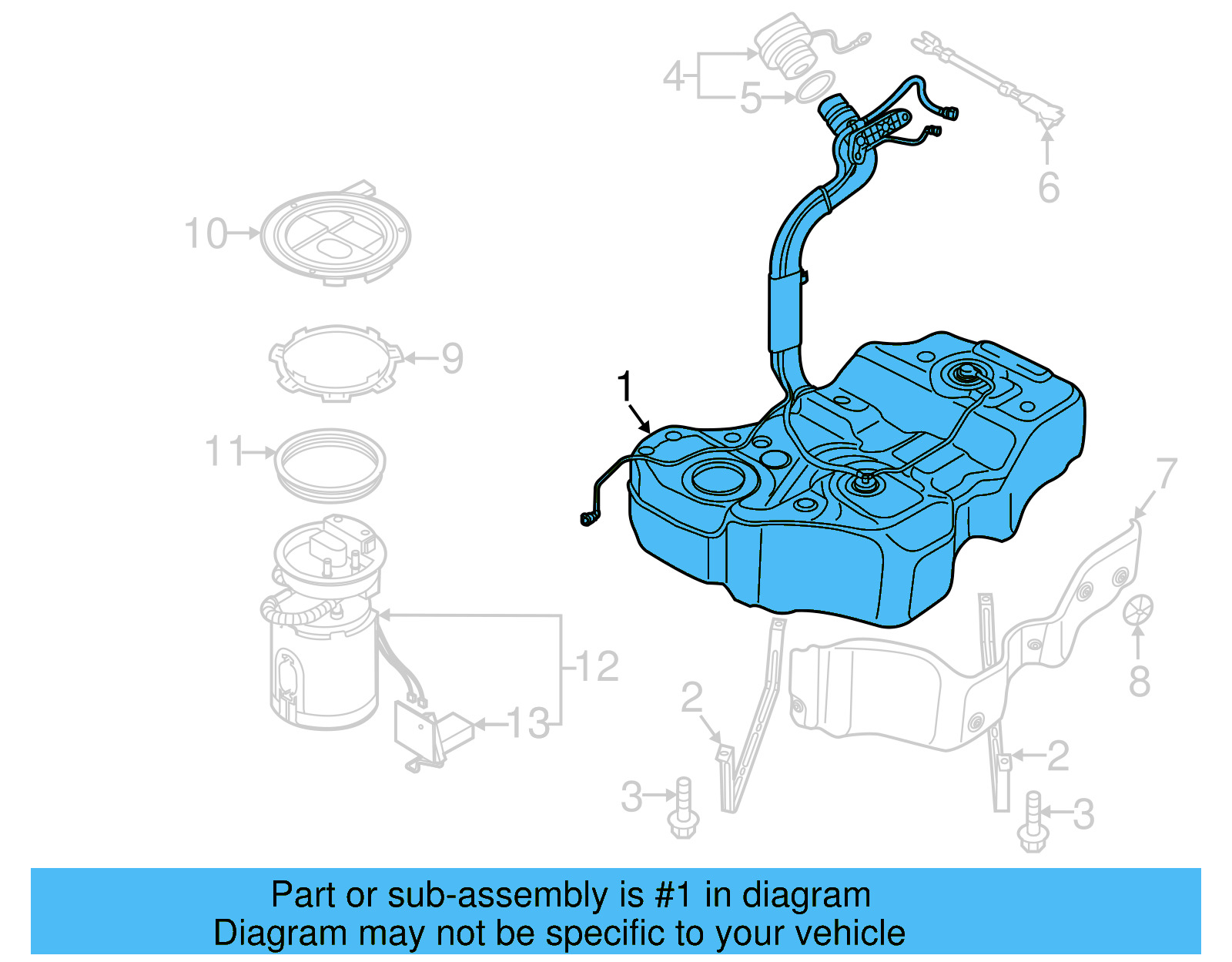 4
5
6
10
9
1
11
7
12
8
2
13
2
3
3

Part or sub-assembly is #1 in diagram
Diagram may not be specific to your vehicle