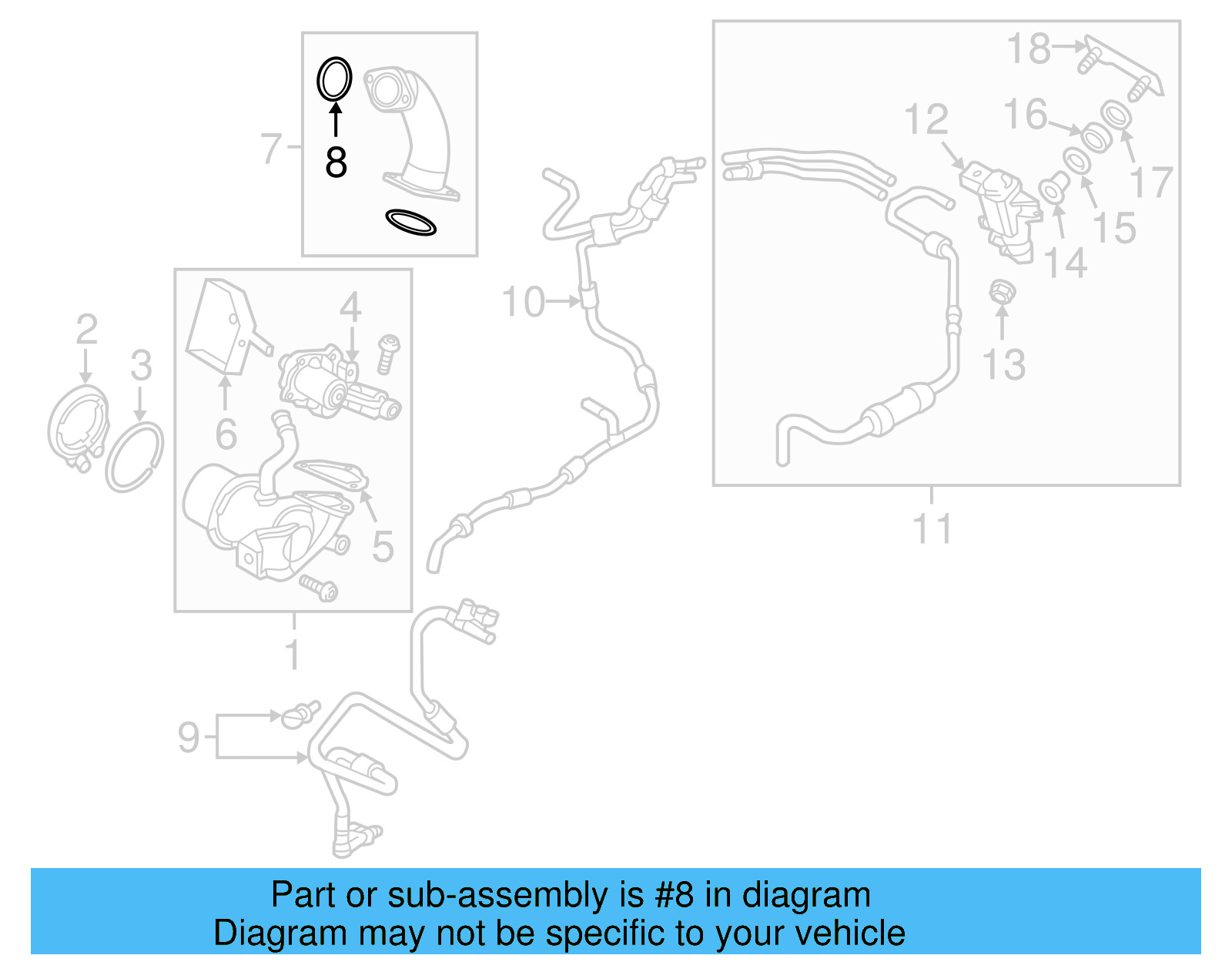 7
8
18
12
16
17
15
14
13
11
10
2
3
4
6
5
1
9

Part or sub-assembly is #8 in diagram
Diagram may not be specific to your vehicle