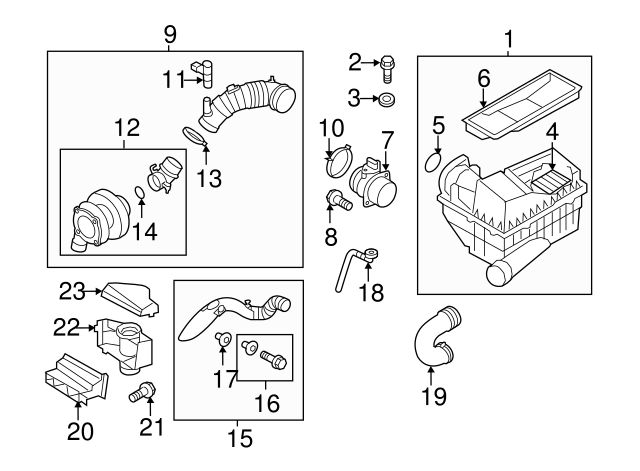 9
11
12
13
14
2
3
10
7
8
18
1
6
5
4
23
22
20
21
17
16
15
19