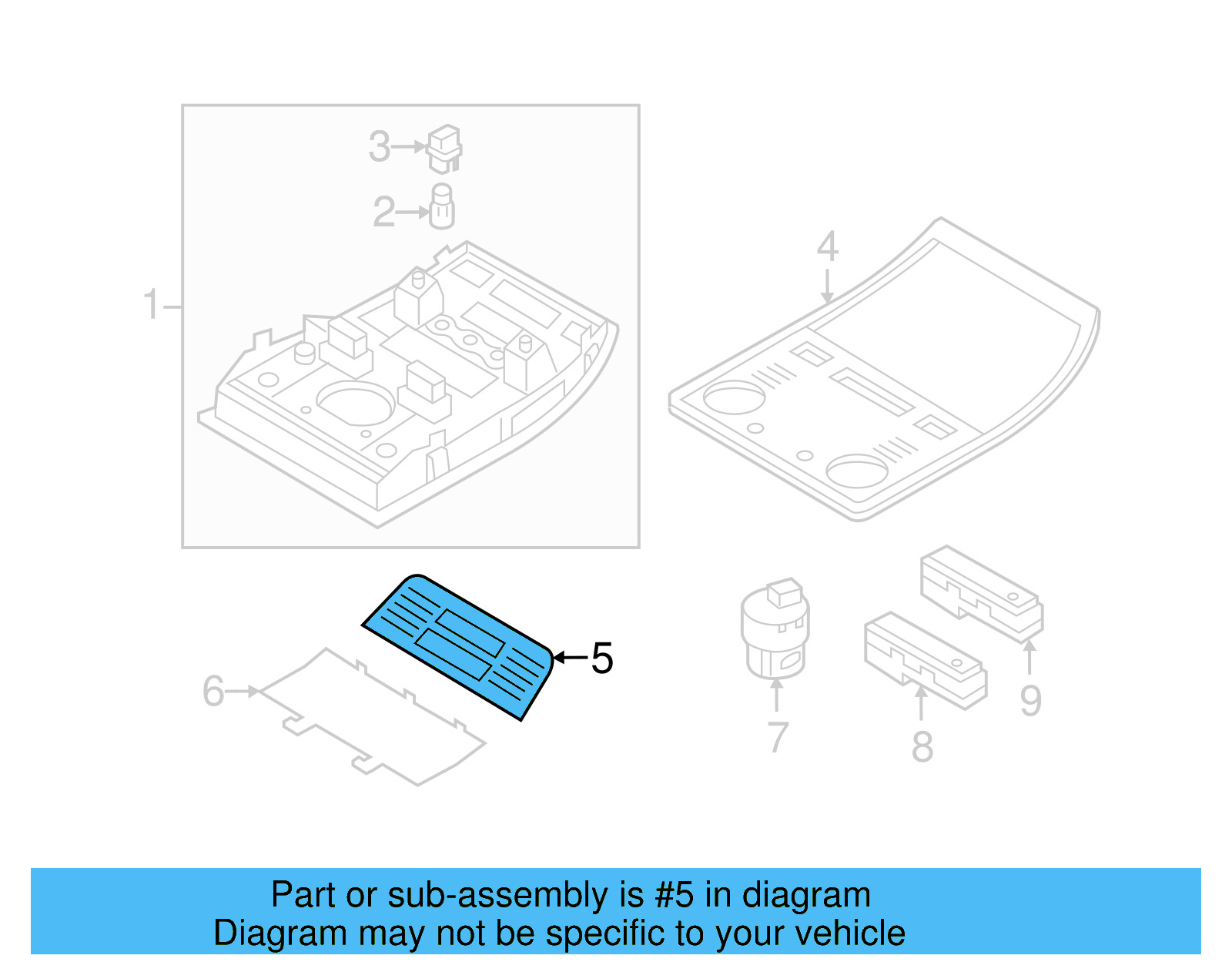 3
2
1
4
5
6
7
8
9

Part or sub-assembly is #5 in diagram
Diagram may not be specific to your vehicle