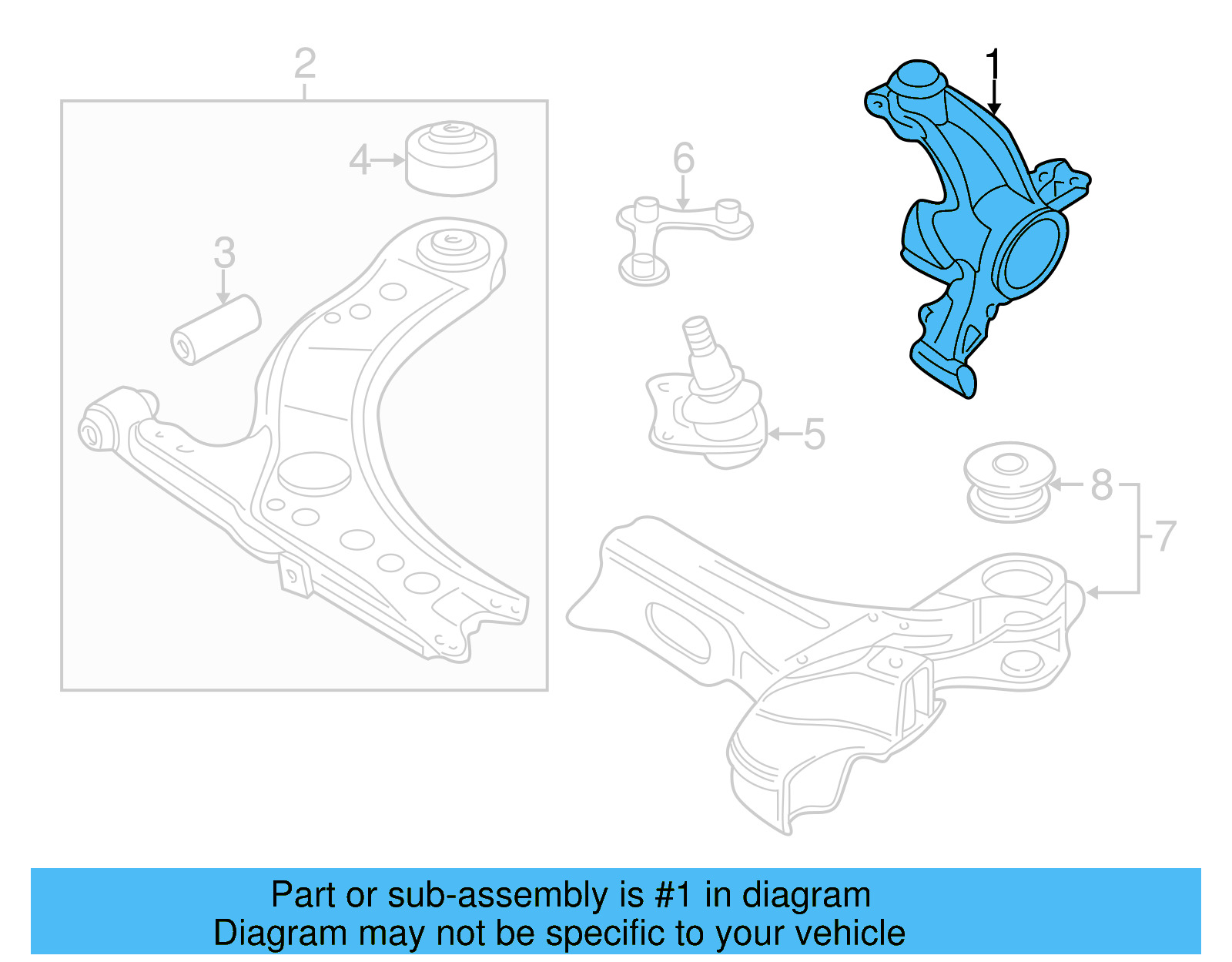 2
1
4
6
3
5
8
7

Part or sub-assembly is #1 in diagram
Diagram may not be specific to your vehicle