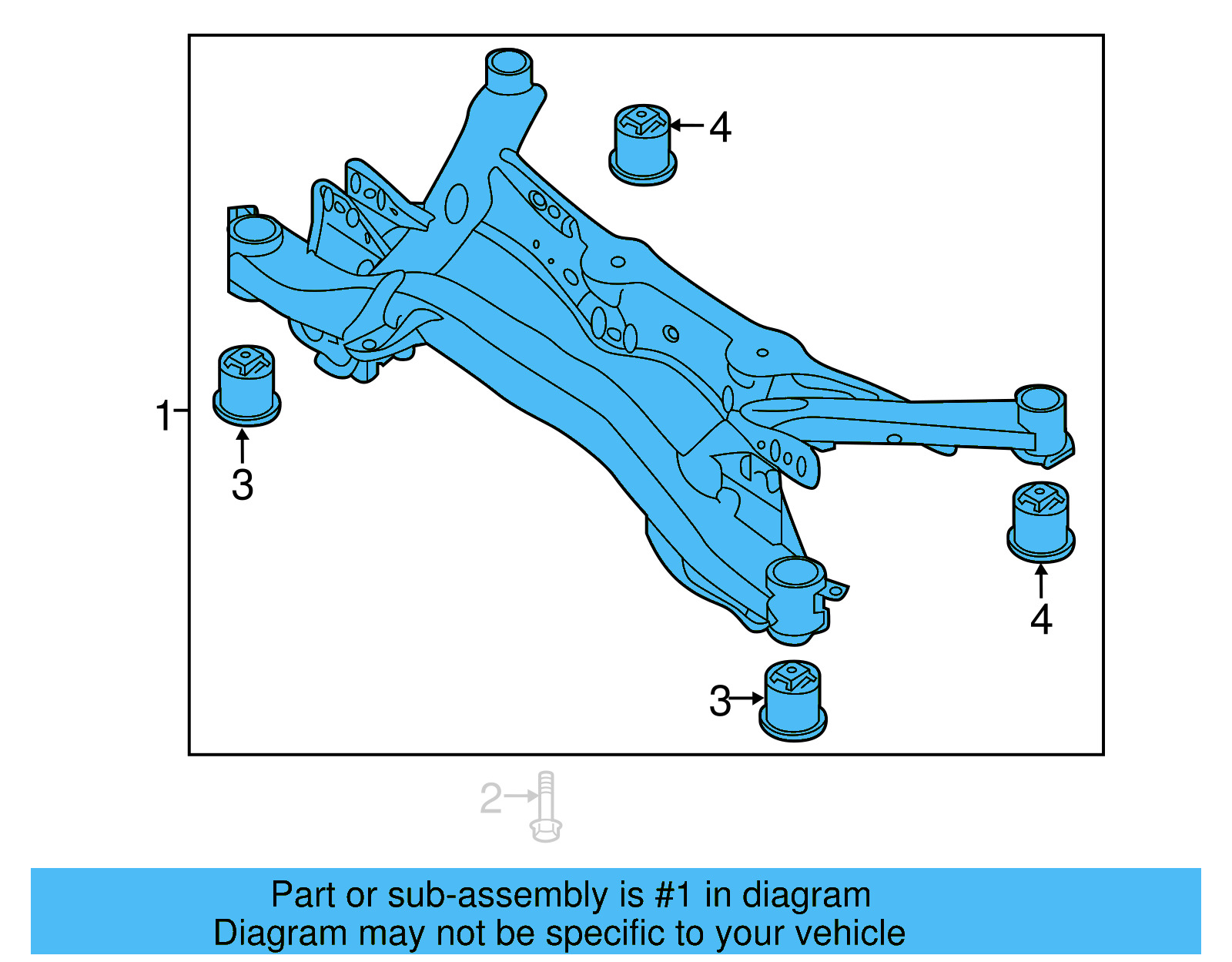 4
1
3
4
3
2
Part or sub-assembly is #1 in diagram
Diagram may not be specific to your vehicle