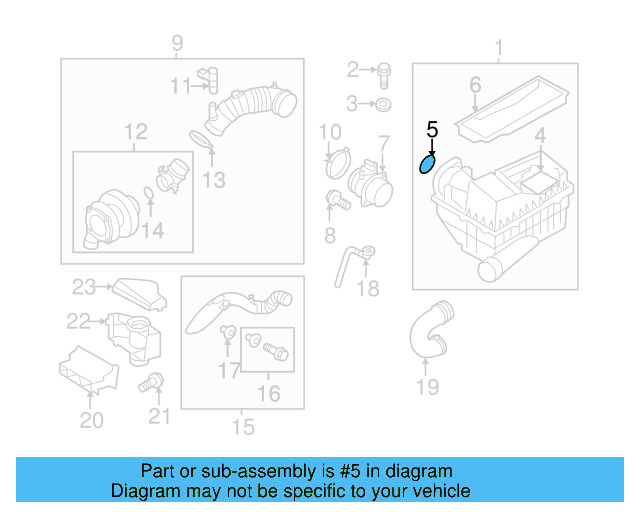 9
11
12
13
14
2
3
10
7
8
18
1
6
5
4
23
22
20
21
17
16
15
19

Part or sub-assembly is #5 in diagram
Diagram may not be specific to your vehicle