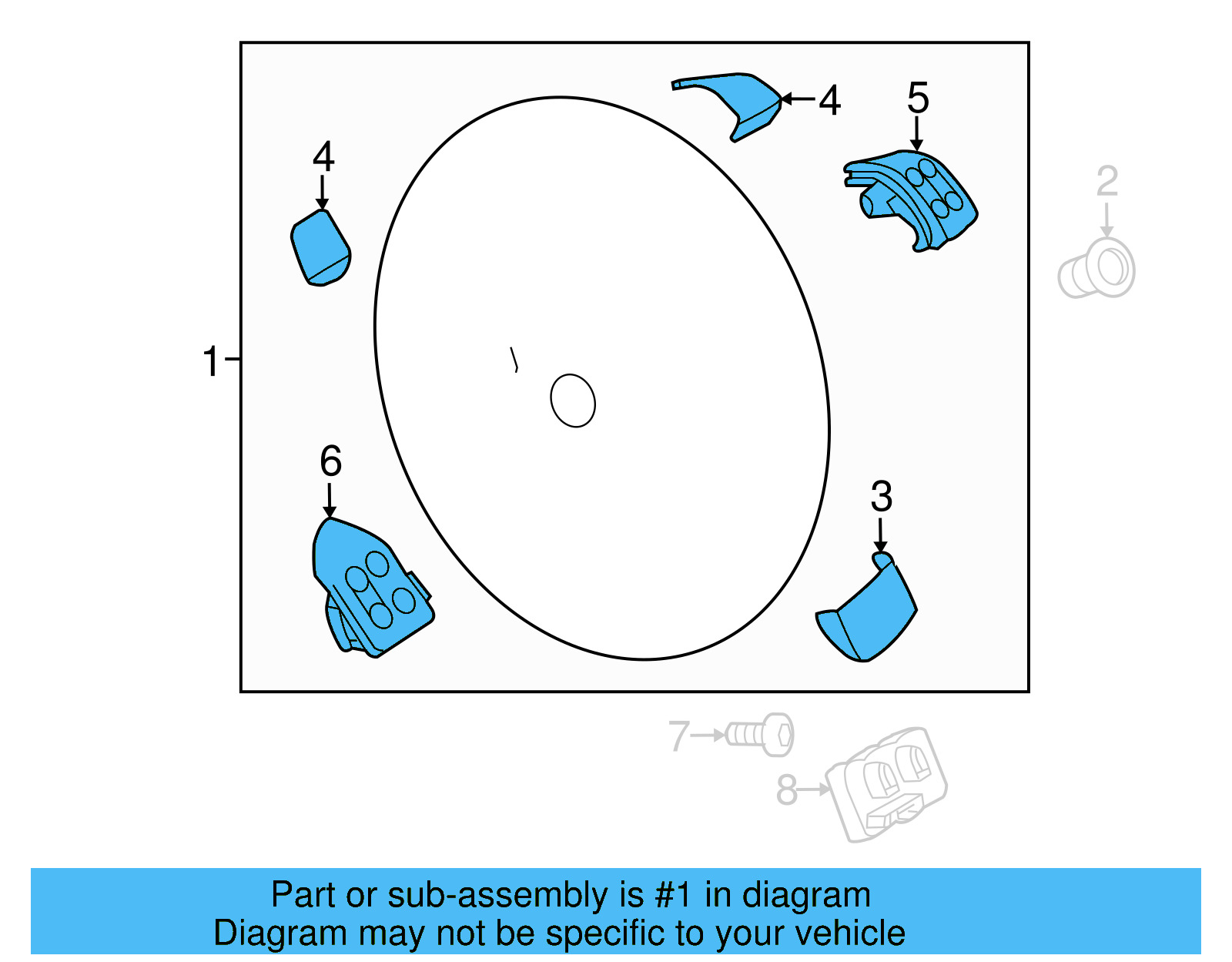 4
5
4
2
1
6
3
7
8

Part or sub-assembly is #1 in diagram
Diagram may not be specific to your vehicle