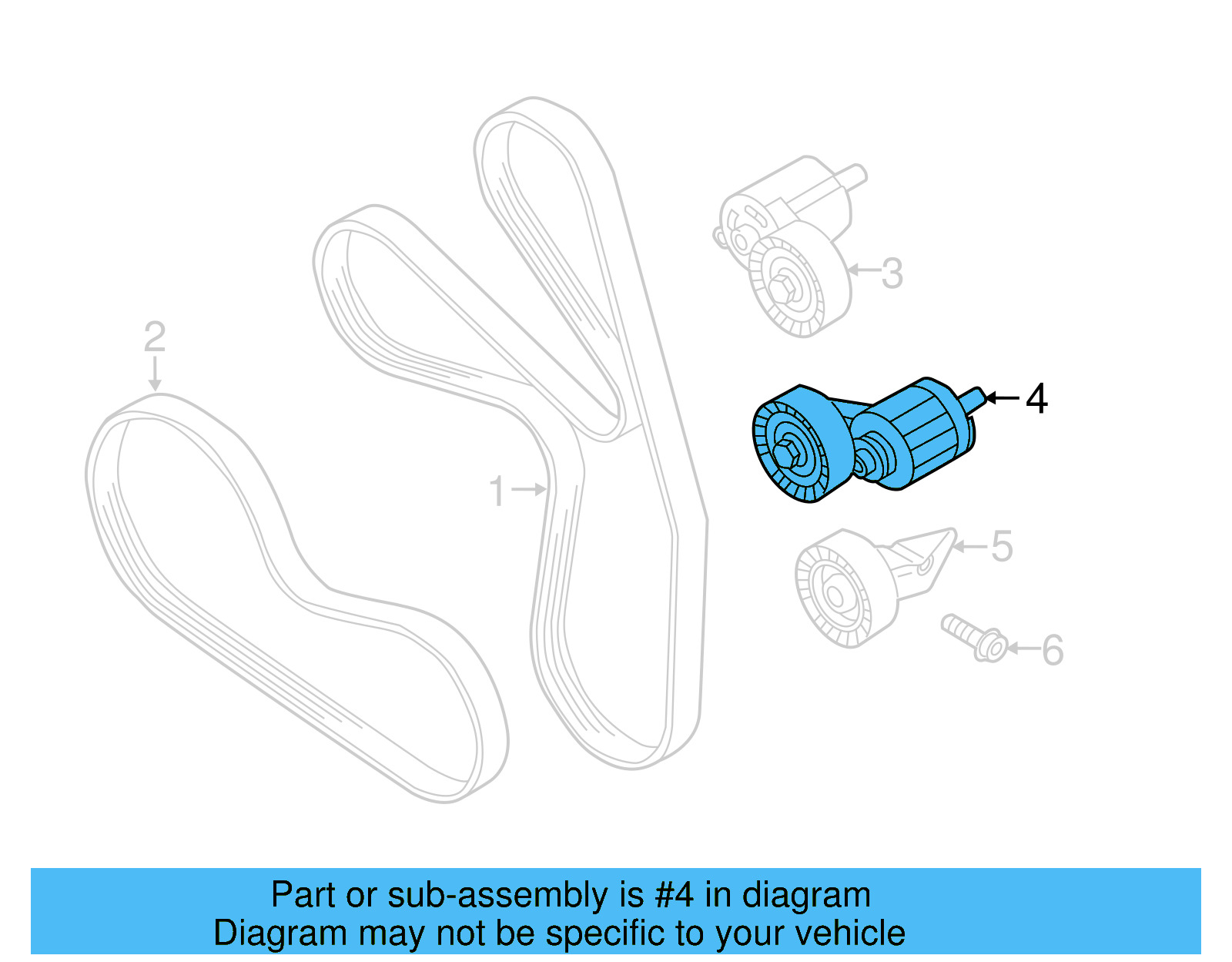 2
1
3
4
5
6

Part or sub-assembly is #4 in diagram
Diagram may not be specific to your vehicle