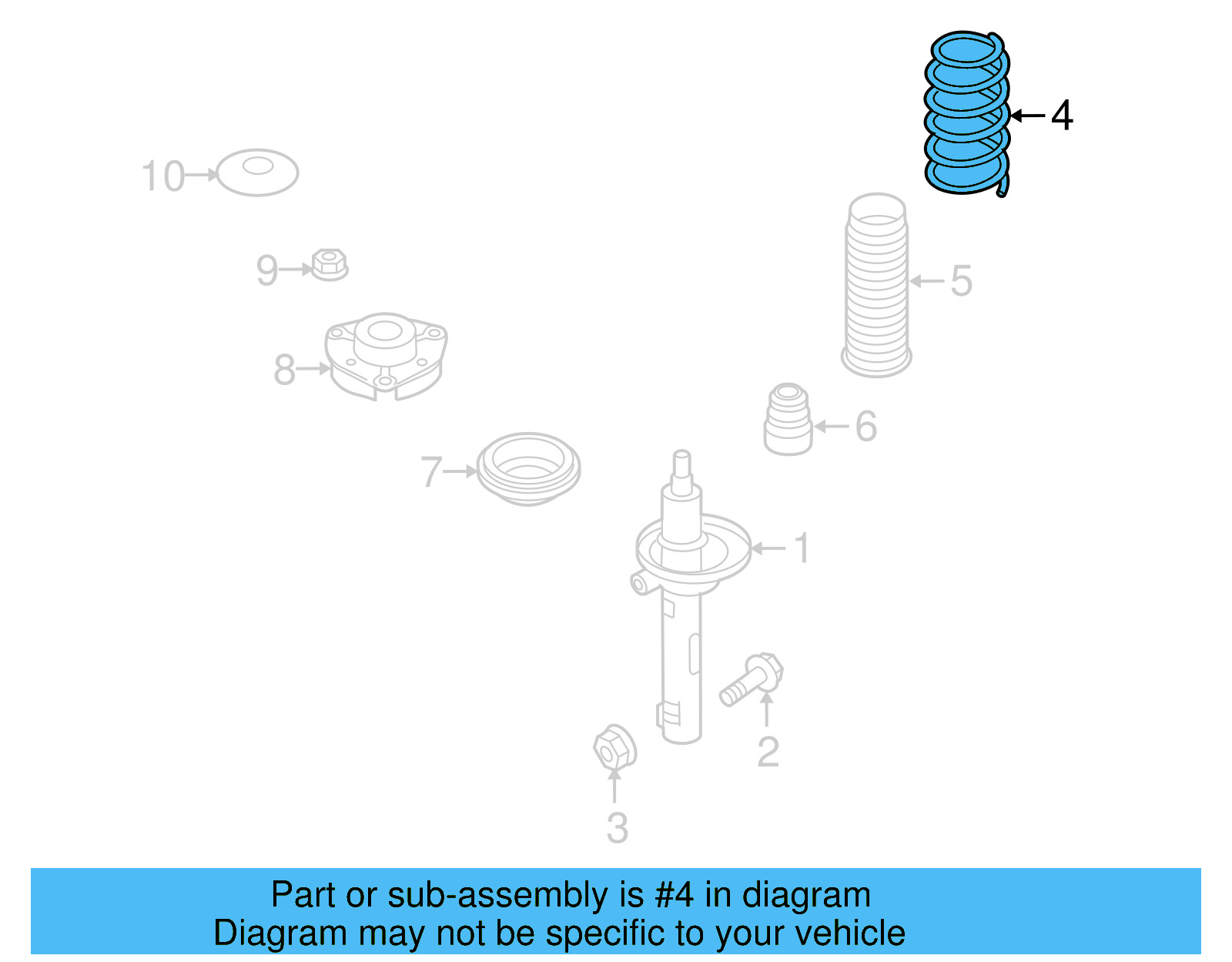 4
10
9
5
8
6
7
1
2
3

Part or sub-assembly is #4 in diagram
Diagram may not be specific to your vehicle