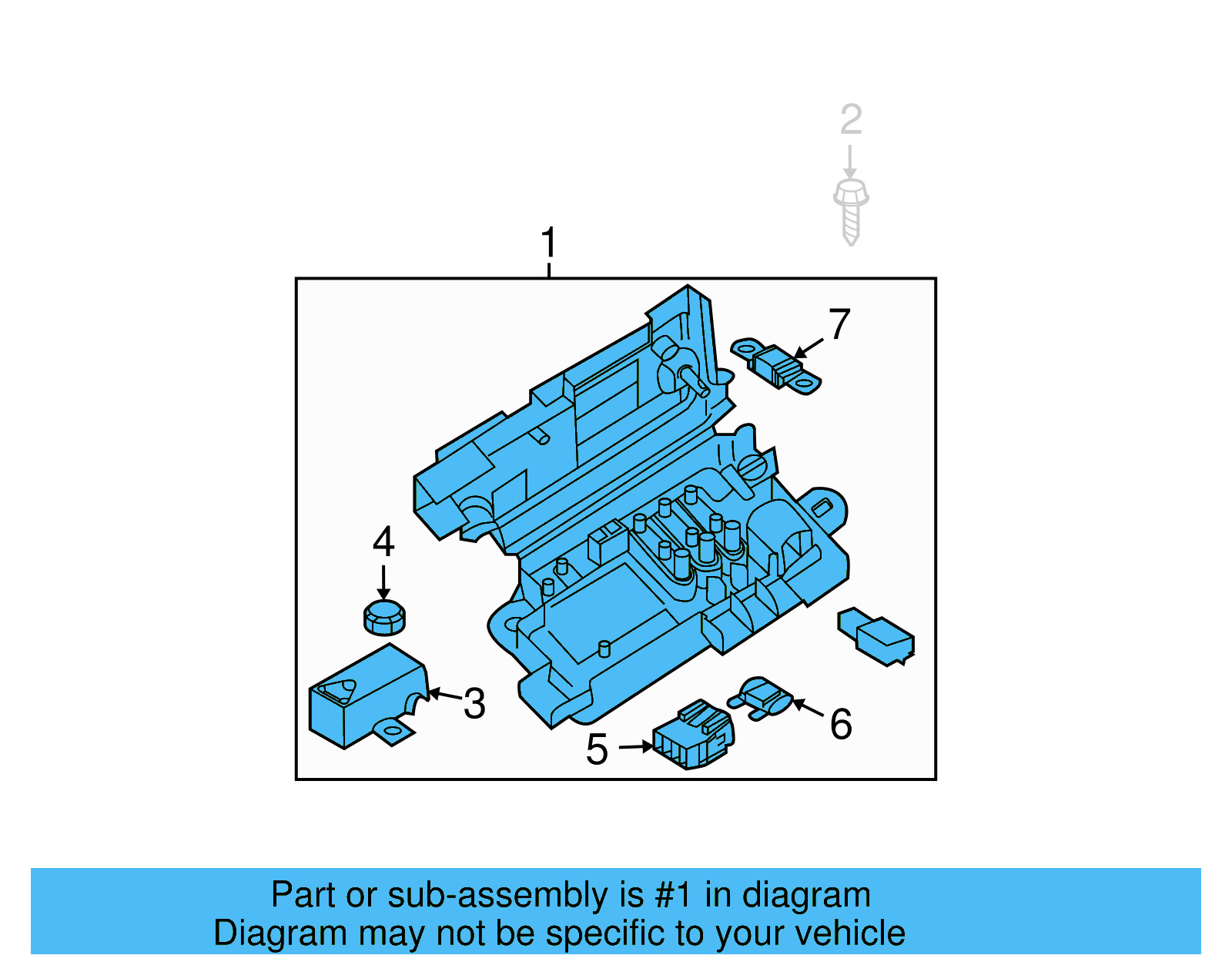 2

1

7

4

3

6

5

Part or sub-assembly is #1 in diagram
Diagram may not be specific to your vehicle