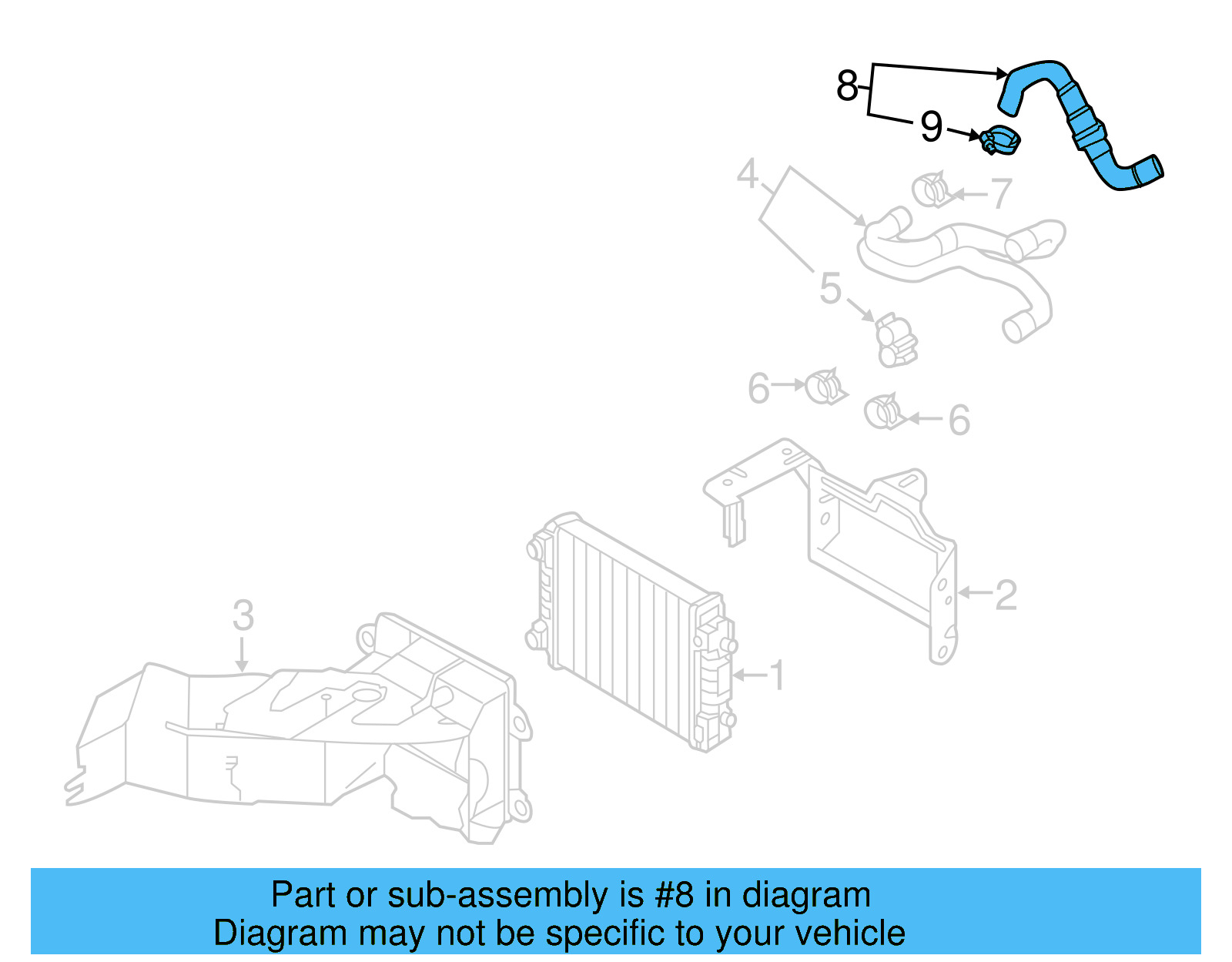 8
9
4
7
5
6
6
2
3
1

Part or sub-assembly is #8 in diagram
Diagram may not be specific to your vehicle