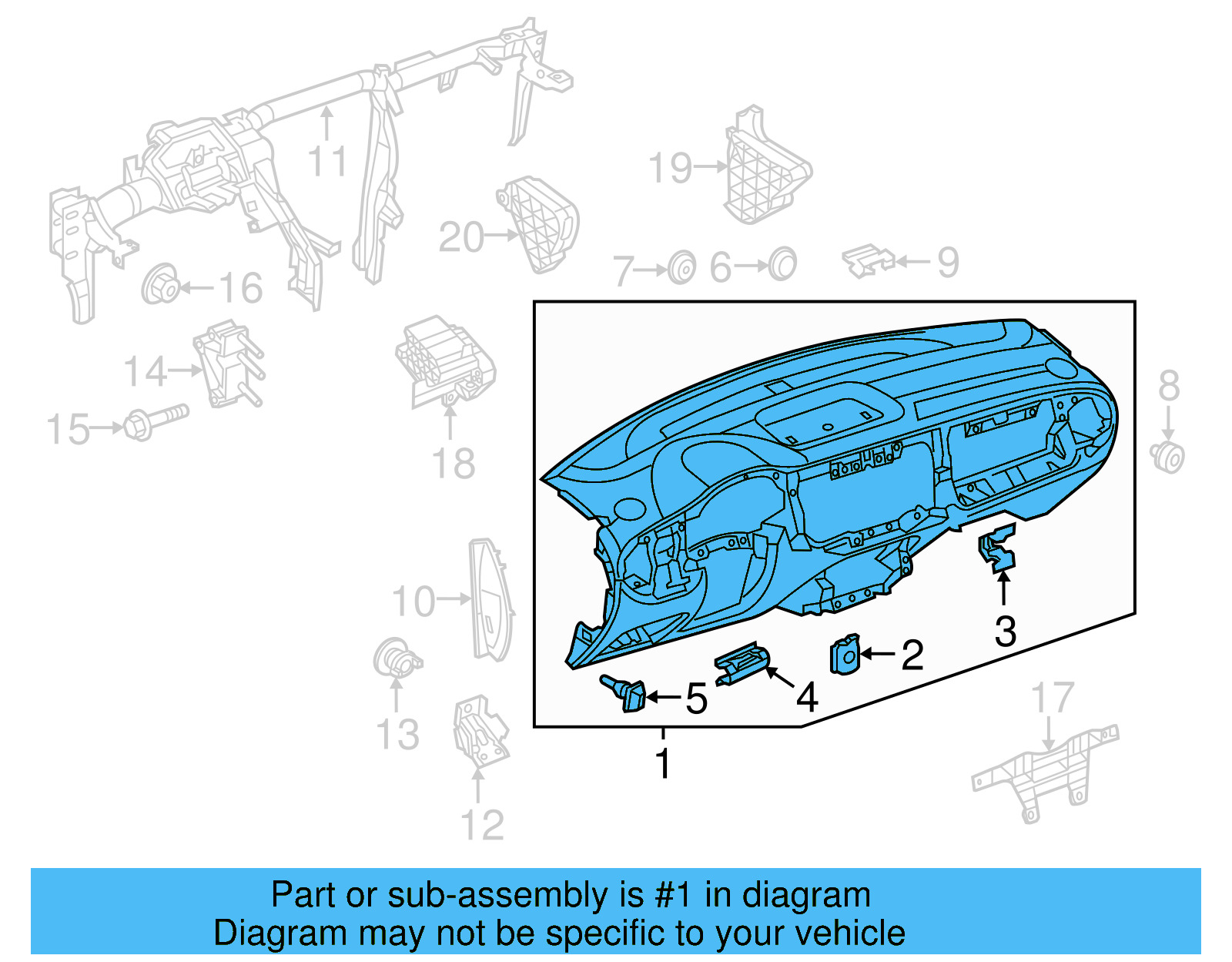 11
19
20
7
6
9
16
14
15
18
8
10
13
12
3
2
4
5
1
17

Part or sub-assembly is #1 in diagram
Diagram may not be specific to your vehicle