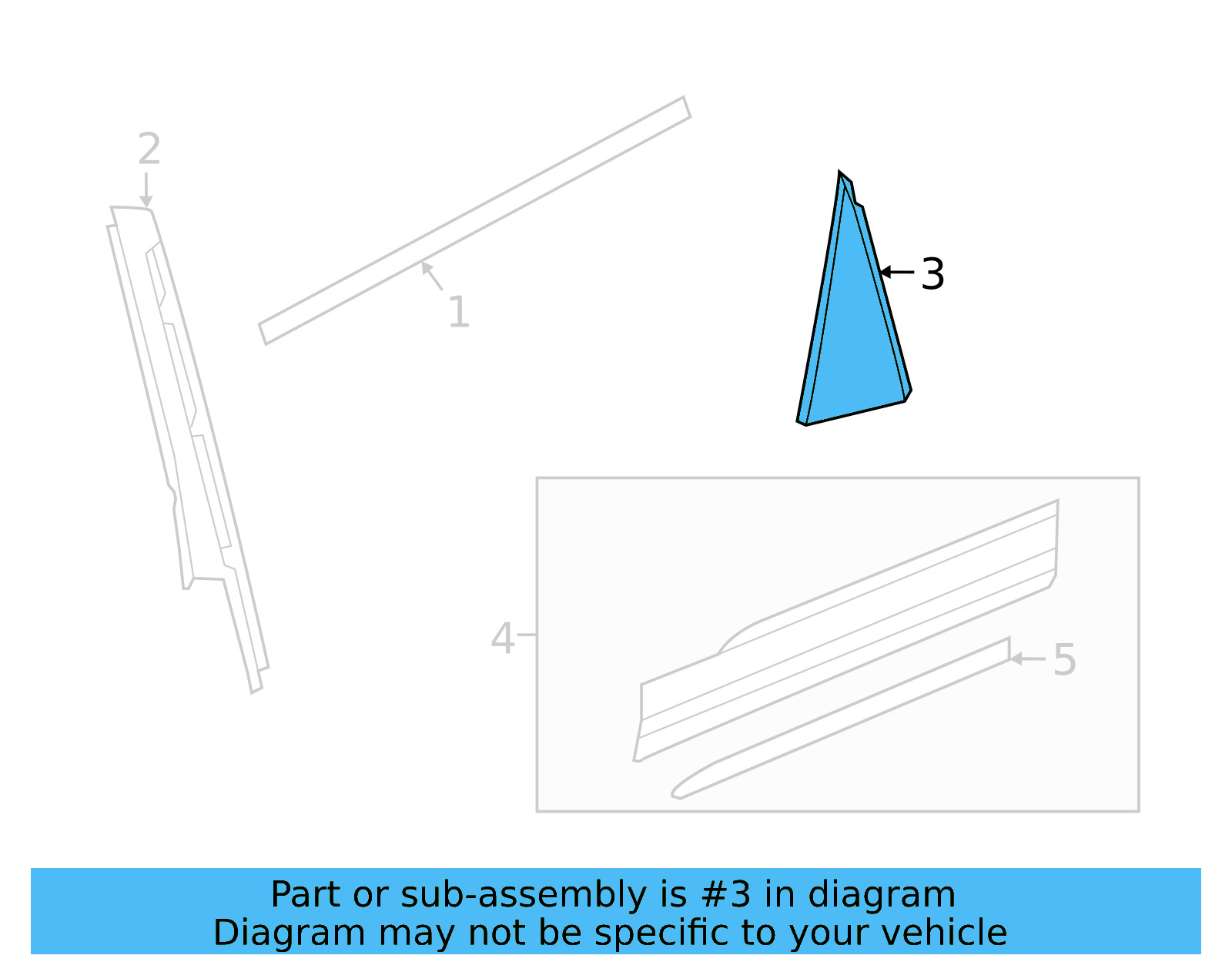 2
1
3
4
5
Part or sub-assembly is #3 in diagram
Diagram may not be specific to your vehicle