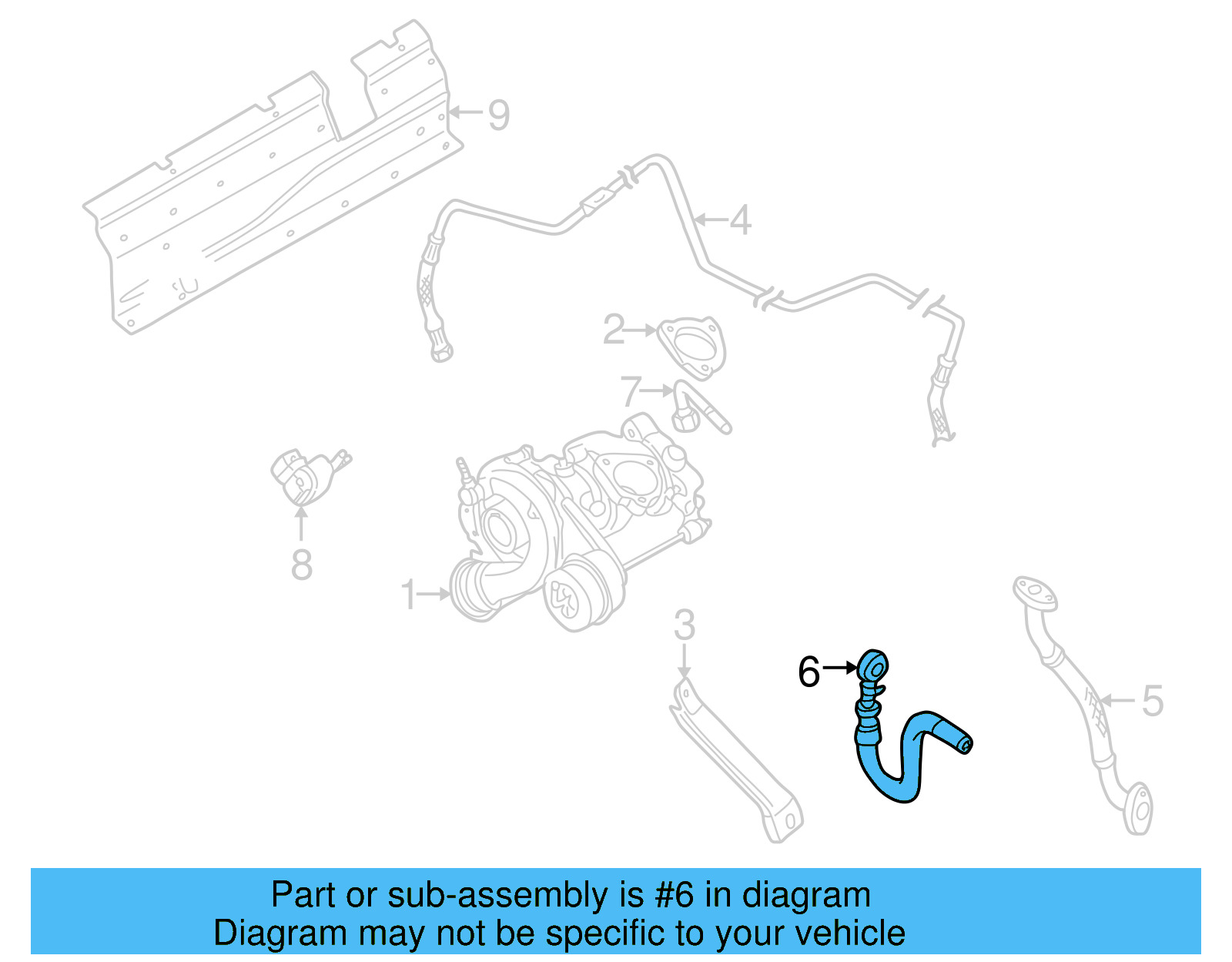 9
4
2
7
8
1
3
6
5

Part or sub-assembly is #6 in diagram
Diagram may not be specific to your vehicle