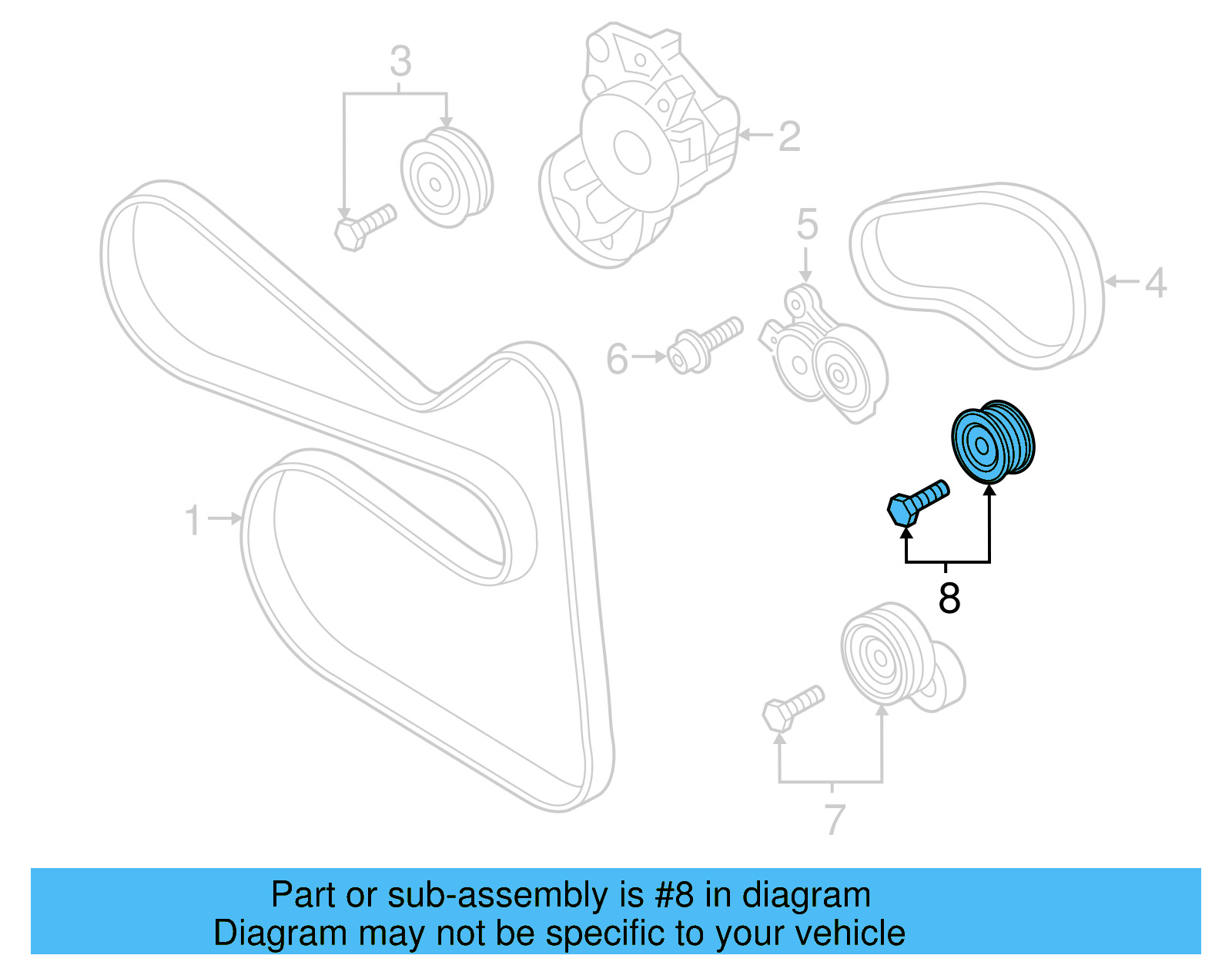 3
2
5
4
6
1
8
7

Part or sub-assembly is #8 in diagram
Diagram may not be specific to your vehicle