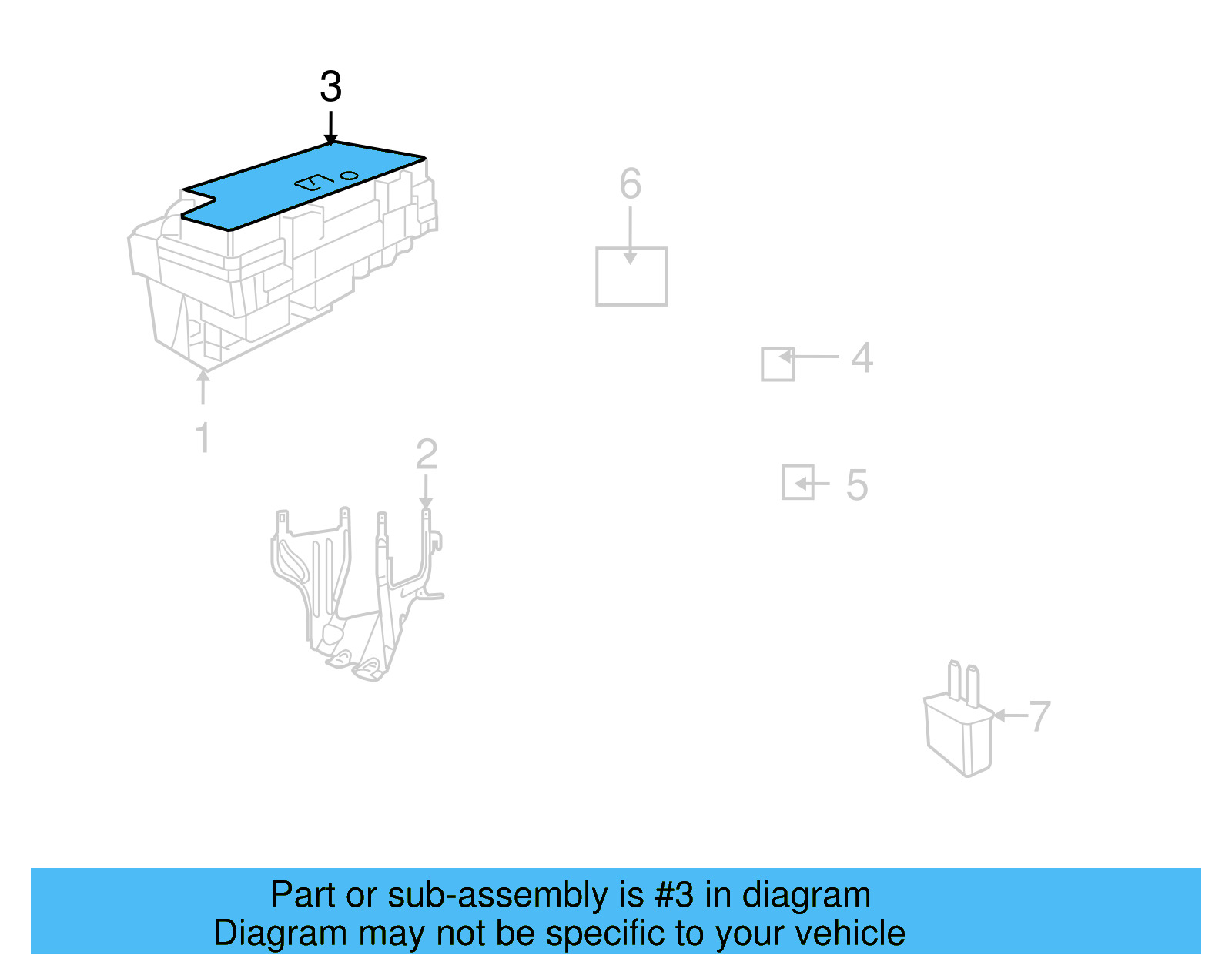 3

6

4

1

2

5

7

Part or sub-assembly is #3 in diagram
Diagram may not be specific to your vehicle