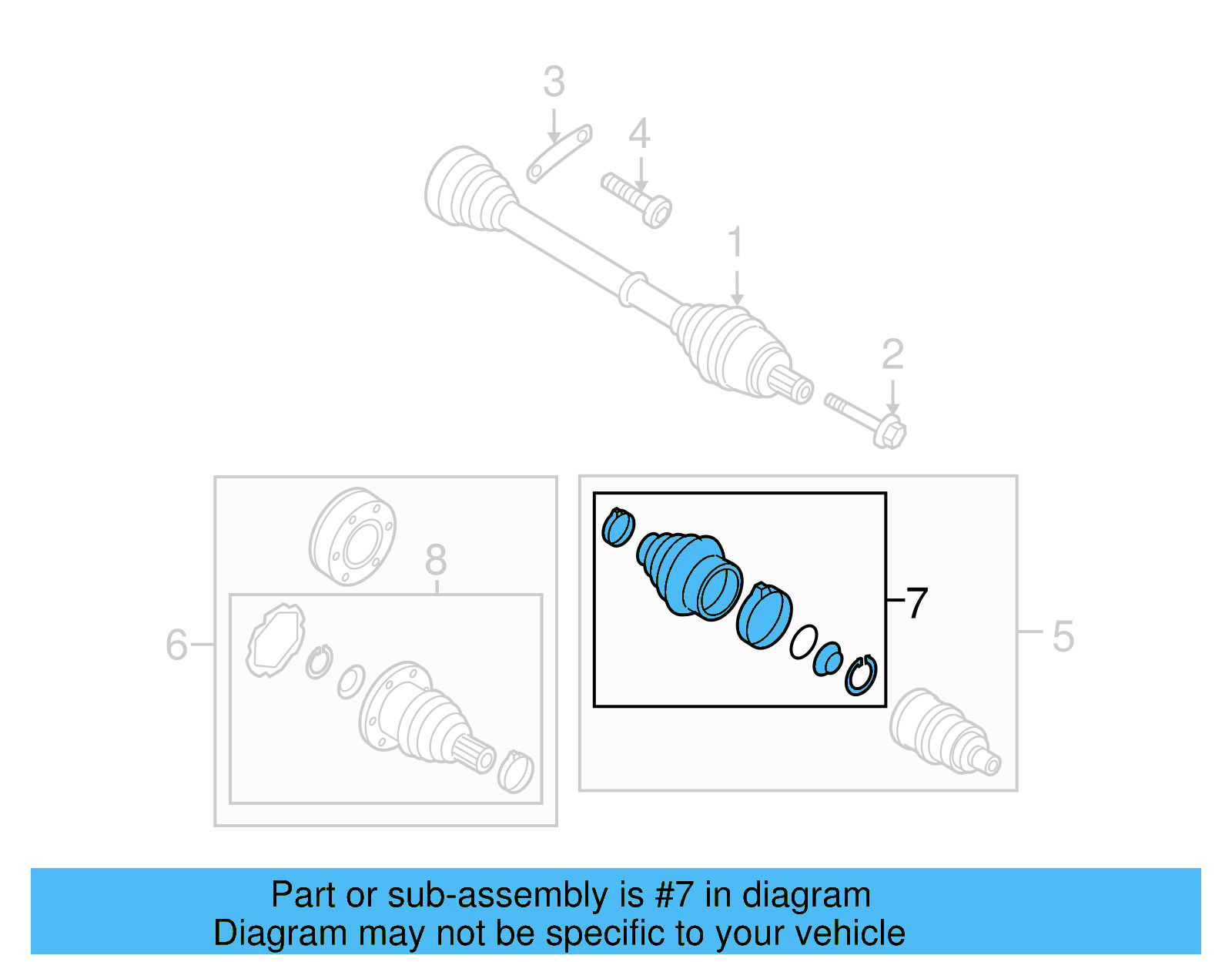 3
4
1
2
8
6
7
5

Part or sub-assembly is #7 in diagram
Diagram may not be specific to your vehicle